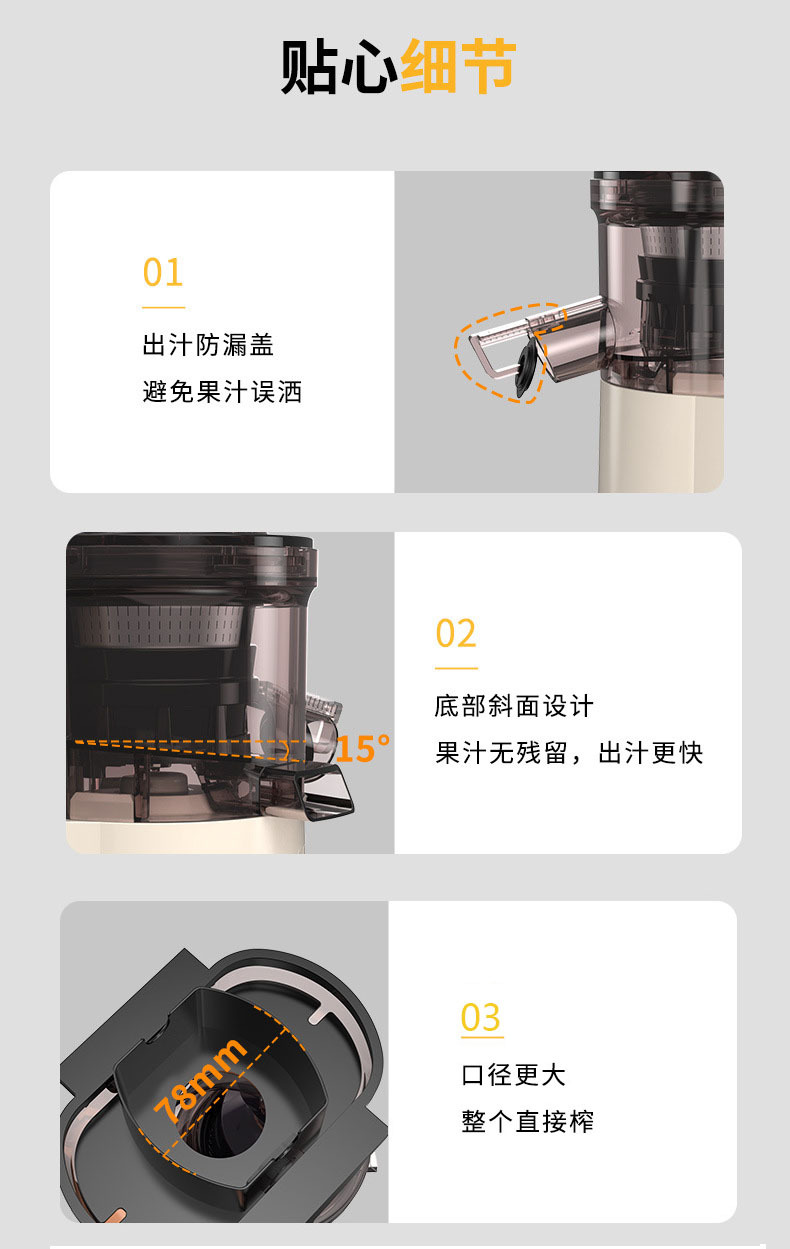 贴心细节

01

出汁防漏盖

避免果汁误洒

15°

02

底部斜面设计

果汁无残留，出汁更快

78mm

03

口径更大

整个直接榨