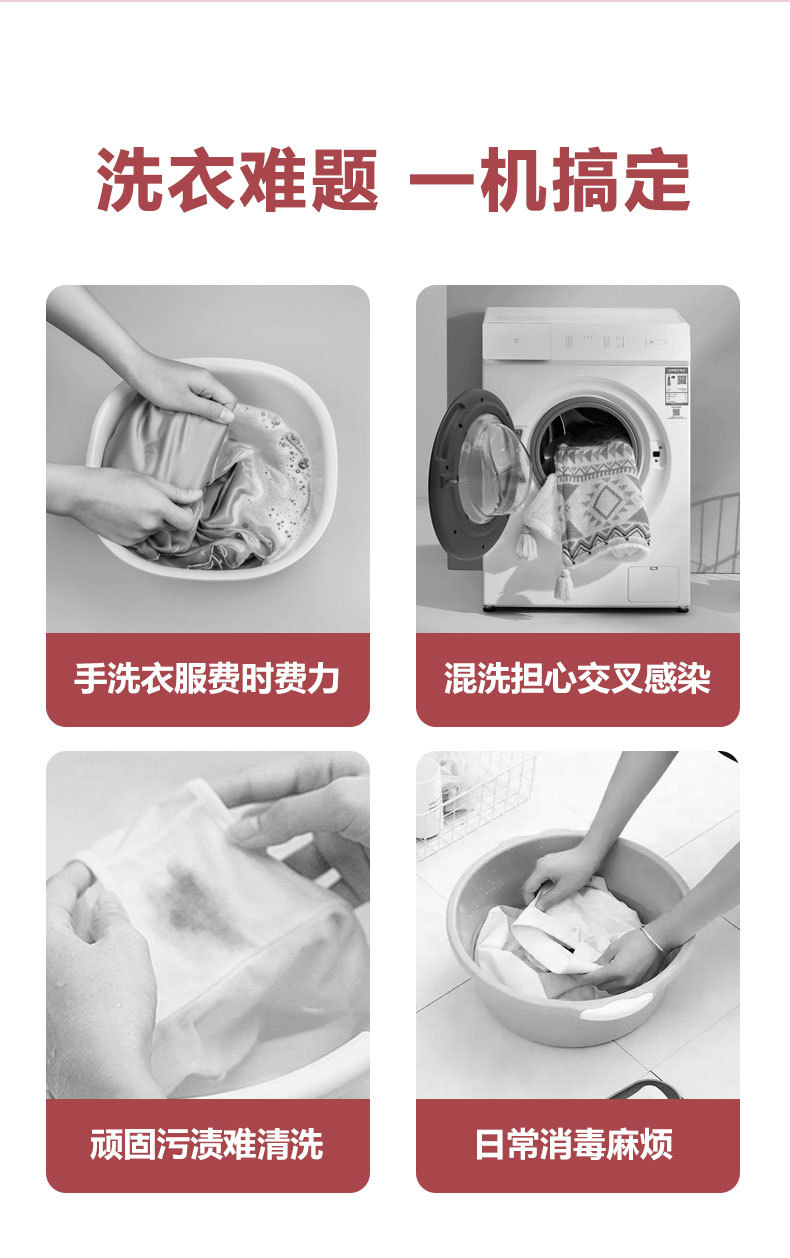 洗衣难题 一机搞定

手洗衣服费时费力

混洗担心交叉感染

顽固污渍难清洗

日常消毒麻烦