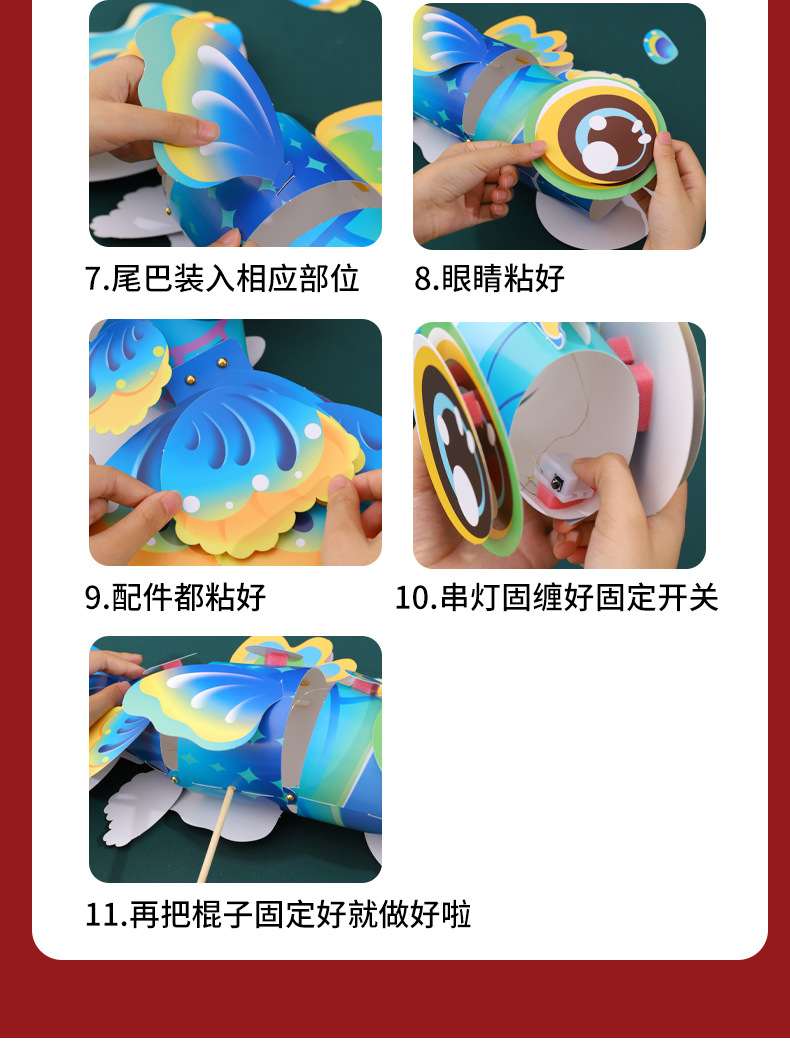 7.尾巴装入相应部位

8.眼睛粘好

9.配件都粘好

10.串灯固缠好固定开关

11.再把棍子固定好就做好啦