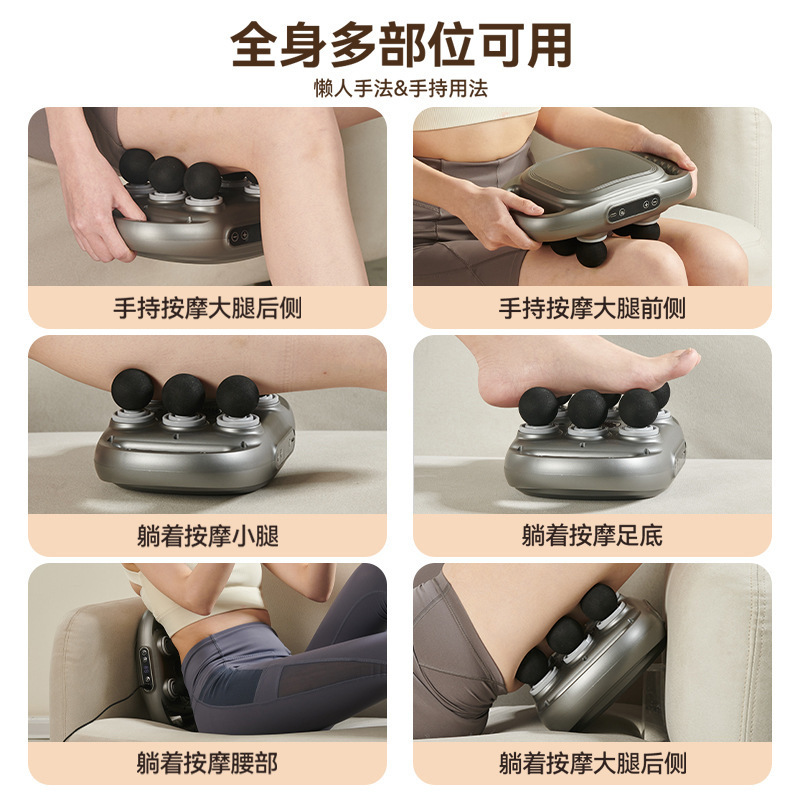 全身多部位可用
懒人手法&手持用法

手持按摩大腿后侧

手持按摩大腿前侧

躺着按摩小腿

躺着按摩足底

躺着按摩腰部

躺着按摩大腿后侧