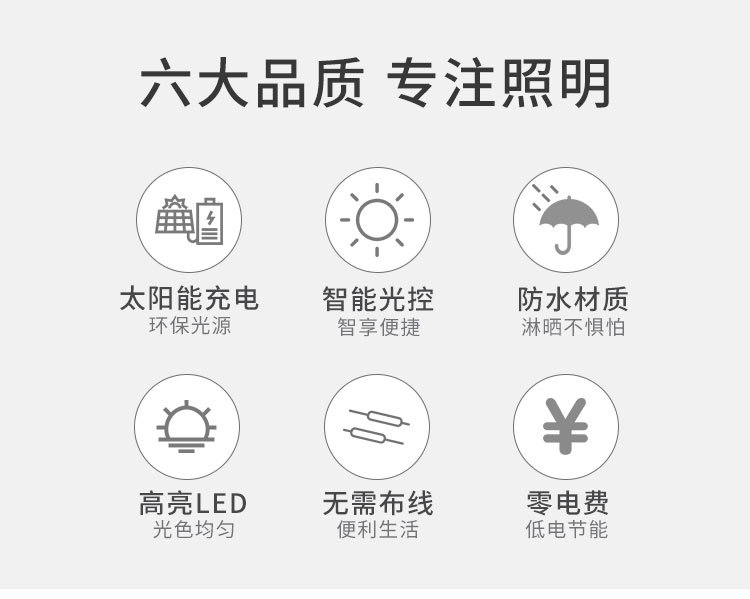 六大品质 专注照明

太阳能充电
环保光源

智能光控
智享便捷

防水材质
淋晒不惧怕

高亮LED
光色均匀

无需布线
便利生活

零电费
低电节能