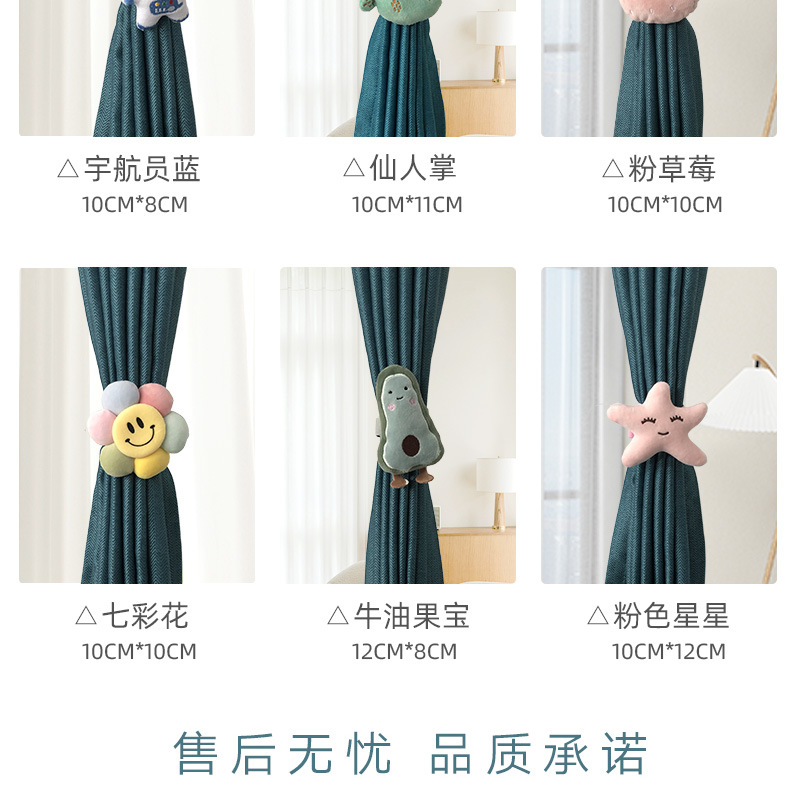 △宇航员蓝
10CM*8CM

△仙人掌
10CM*11CM

△粉草莓
10CM*10CM

△七彩花
10CM*10CM

△牛油果宝
12CM*8CM

△粉色星星
10CM*12CM

售后无忧 品质承诺