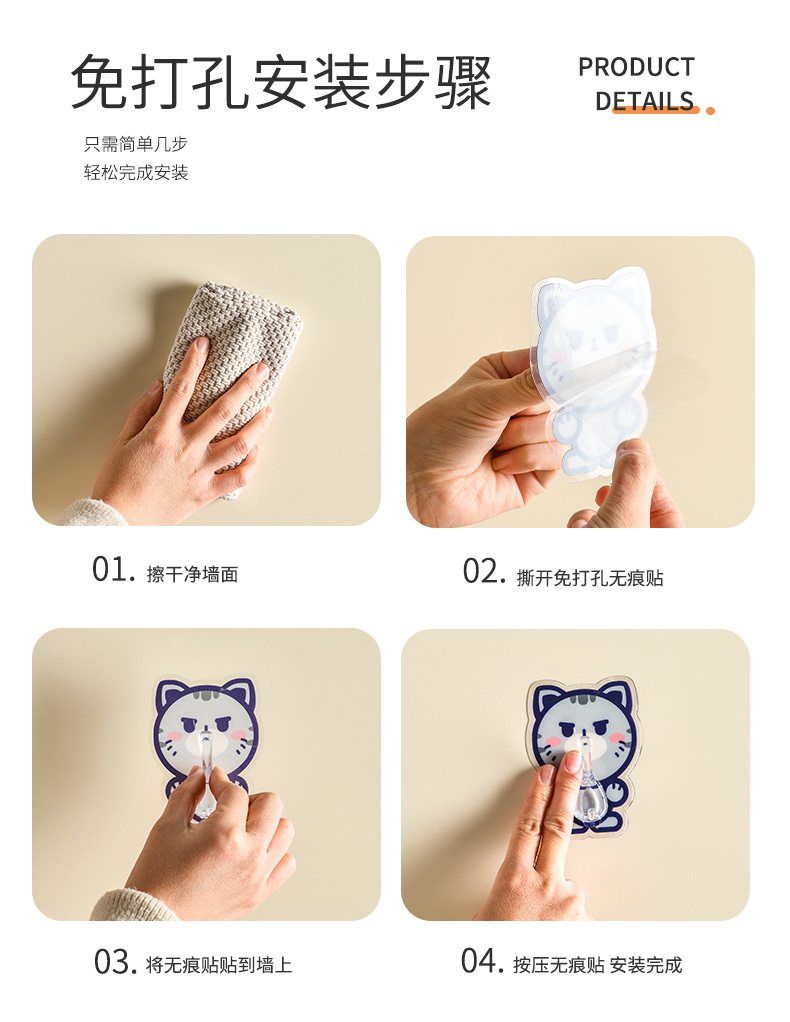 免打孔安装步骤

PRODUCT DETAILS

只需简单几步
轻松完成安装

01. 擦干净墙面

02. 撕开免打孔无痕贴

03. 将无痕贴贴到墙上

04. 按压无痕贴 安装完成