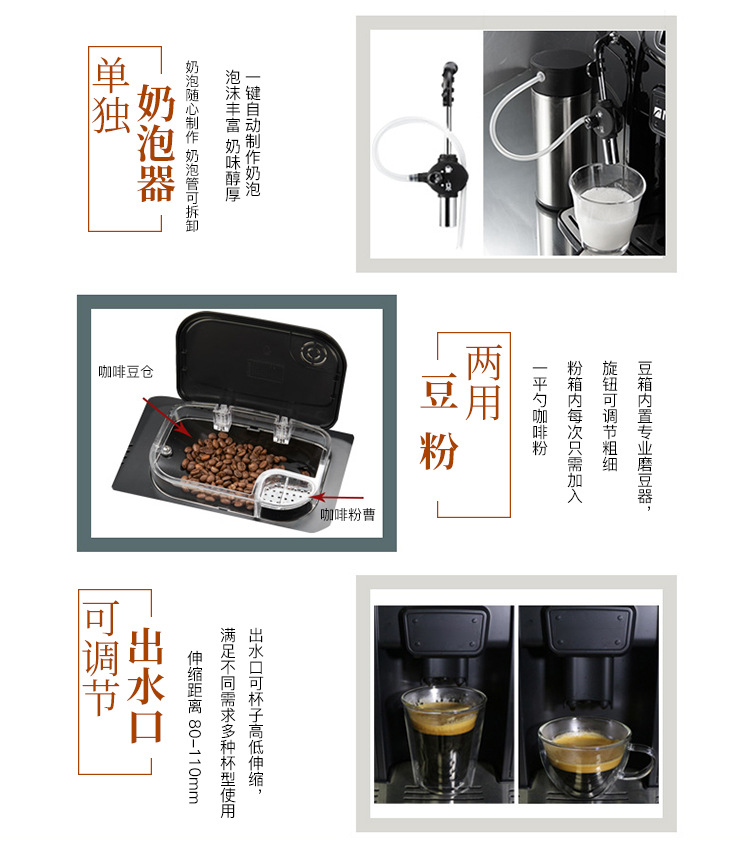 单独奶泡器

一键自动制作奶泡
泡沫丰富 奶味醇厚

奶泡随心制作 奶泡管可拆卸

咖啡豆仓

咖啡粉曹

两用豆粉

豆箱内置专业磨豆器，
旋钮可调节粗细
粉箱内每次只需加入
一平勺咖啡粉

可调节出水口

出水口可杯子高低伸缩，
满足不同需求多种杯型使用
伸缩距离 80-110mm