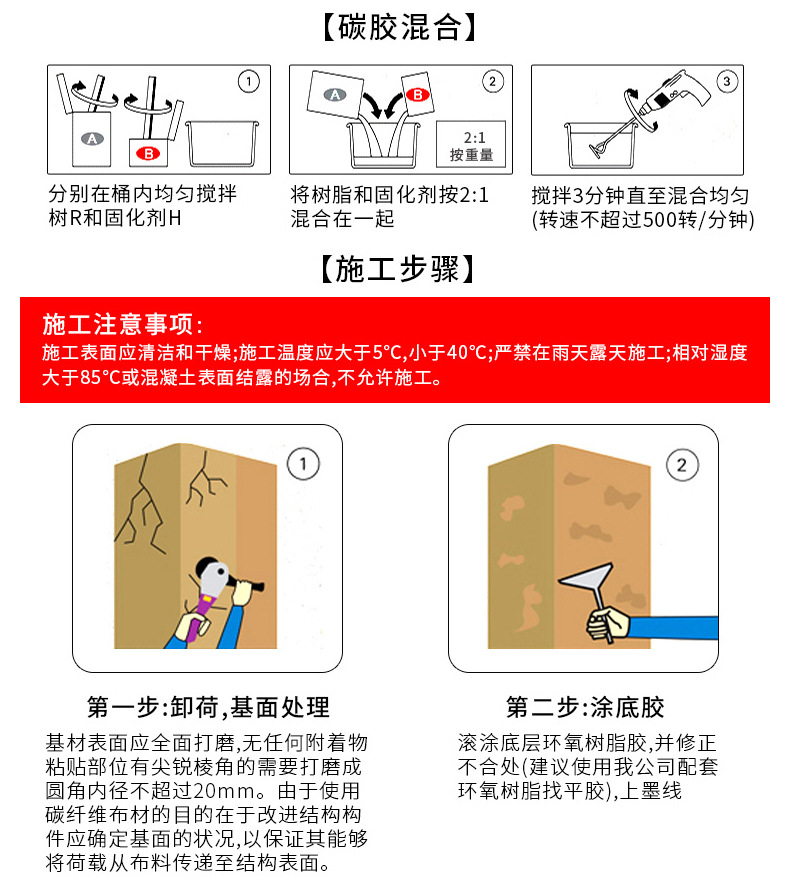 【碳胶混合】

①
A B

分别在桶内均匀搅拌树R和固化剂H

②
A B
2:1
按重量

将树脂和固化剂按2:1混合在一起

③

搅拌3分钟直至混合均匀(转速不超过500转/分钟)

【施工步骤】

施工注意事项:
施工表面应清洁和干燥;施工温度应大于5°C,小于40°C;严禁在雨天露天施工;相对湿度大于85°C或混凝土表面结露的场合,不允许施工。

①

第一步:卸荷,基面处理
基材表面应全面打磨,无任何附着物粘贴部位有尖锐棱角的需要打磨成圆角内径不超过20mm。由于使用碳纤维布材的目的在于改进结构构件应确定基面的状况,以保证其能够将荷载从布料传递至结构表面。

②

第二步:涂底胶
滚涂底层环氧树脂胶,并修正不合处(建议使用我公司配套环氧树脂找平胶),上墨线