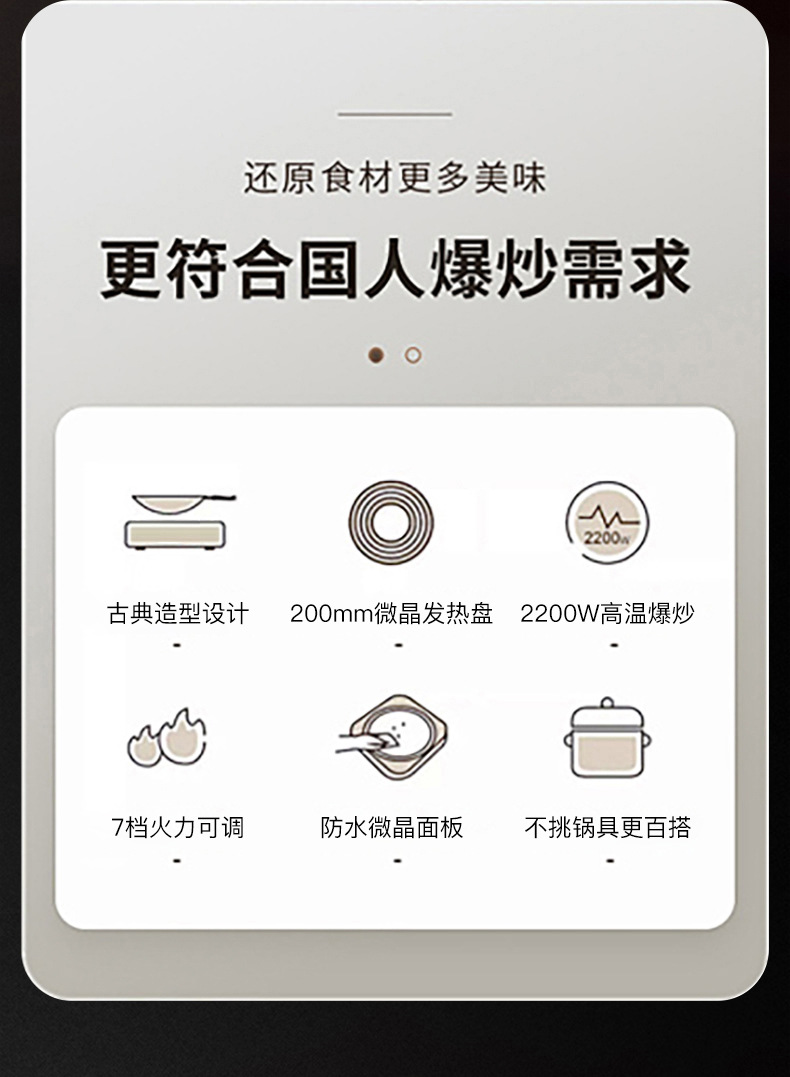 还原食材更多美味

更符合国人爆炒需求

2200W

古典造型设计
-

200mm微晶发热盘
-

2200W高温爆炒
-

7档火力可调
-

防水微晶面板
-

不挑锅具更百搭
-