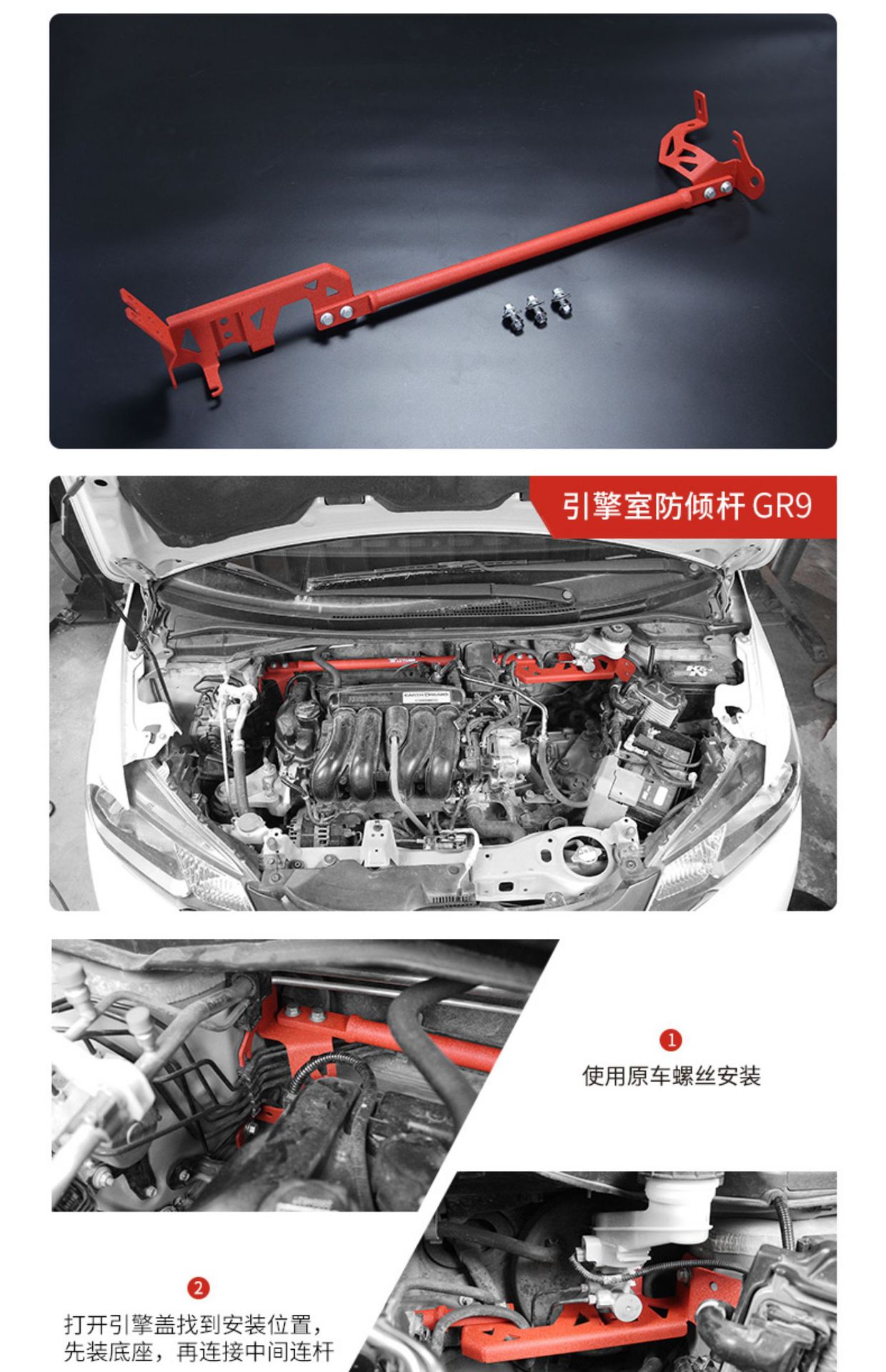 引擎室防倾杆 GR9

EARTH DREAMS

K&N

1
使用原车螺丝安装

2
打开引擎盖找到安装位置，先装底座，再连接中间连杆