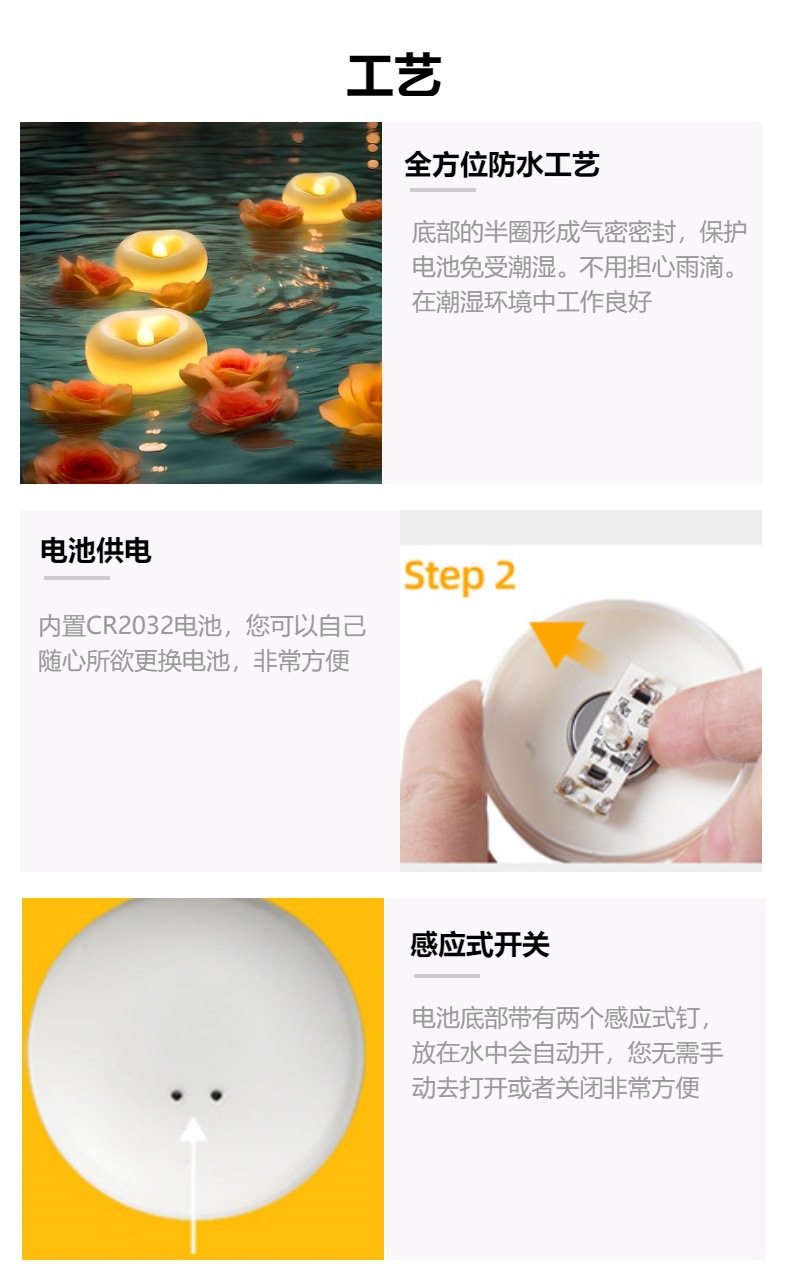 工艺

全方位防水工艺

底部的半圈形成气密密封，保护电池免受潮湿。不用担心雨滴。在潮湿环境中工作良好

电池供电

内置CR2032电池，您可以自己随心所欲更换电池，非常方便

Step 2

感应式开关

电池底部带有两个感应式钉，放在水中会自动开，您无需手动去打开或者关闭非常方便