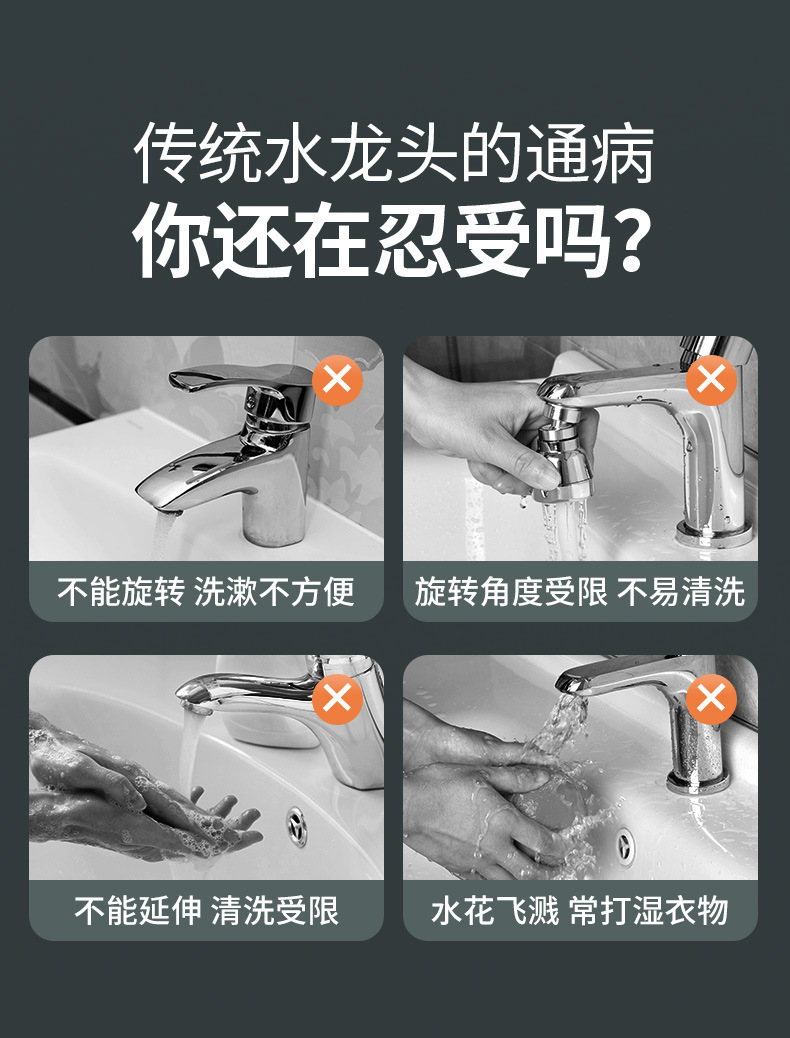 传统水龙头的通病
你还在忍受吗?

不能旋转 洗漱不方便

旋转角度受限 不易清洗

不能延伸 清洗受限

水花飞溅 常打湿衣物