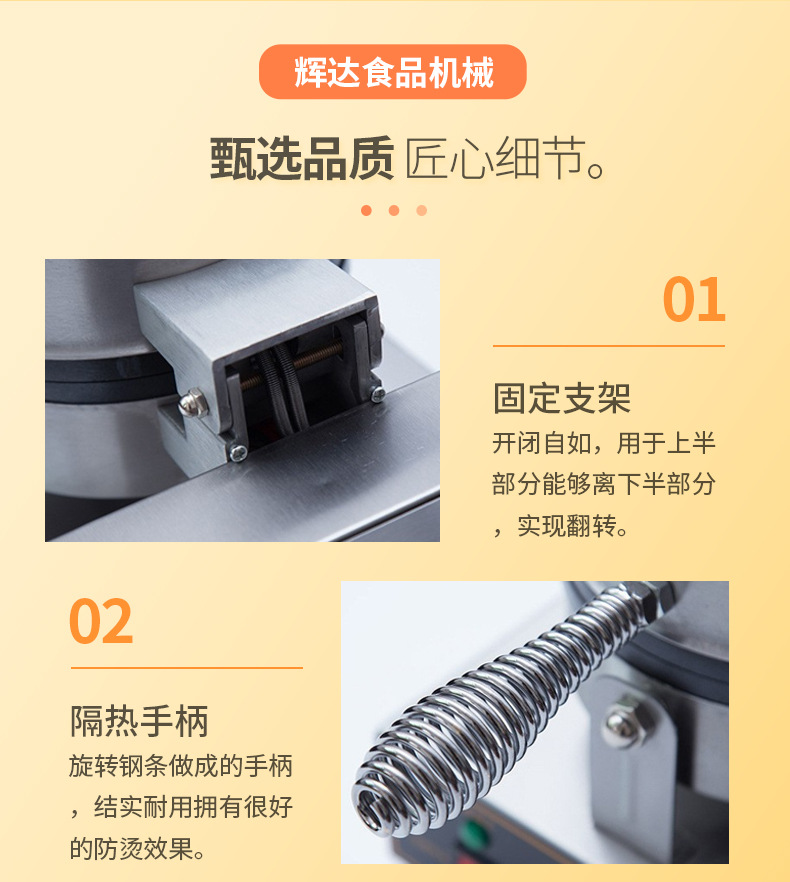 辉达食品机械

甄选品质 匠心细节。

01

固定支架

开闭自如，用于上半部分能够离下半部分，实现翻转。

02

隔热手柄

旋转钢条做成的手柄，结实耐用拥有很好的防烫效果。