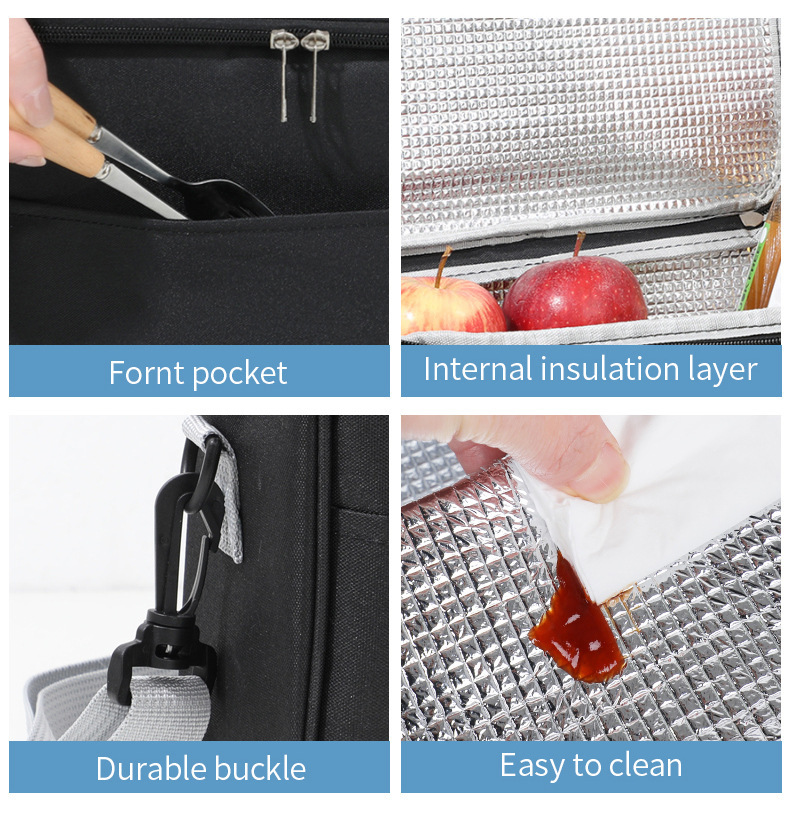 Fornt pocket

Internal insulation layer

Durable buckle

Easy to clean