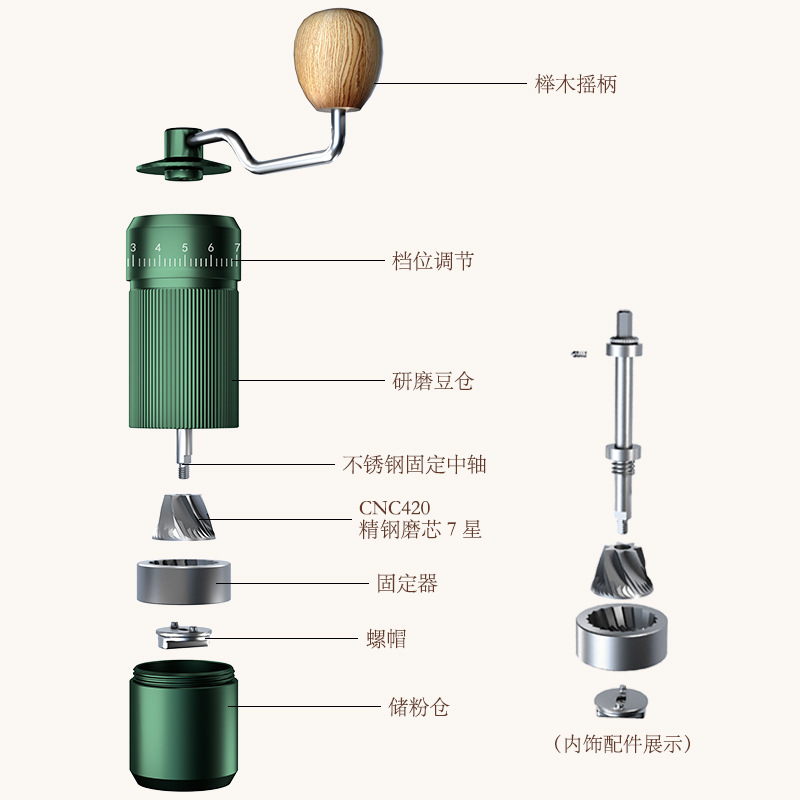 榉木摇柄

3 4 5 6 7

档位调节

研磨豆仓

不锈钢固定中轴

CNC420
精钢磨芯 7 星

固定器

螺帽

储粉仓

（内饰配件展示）