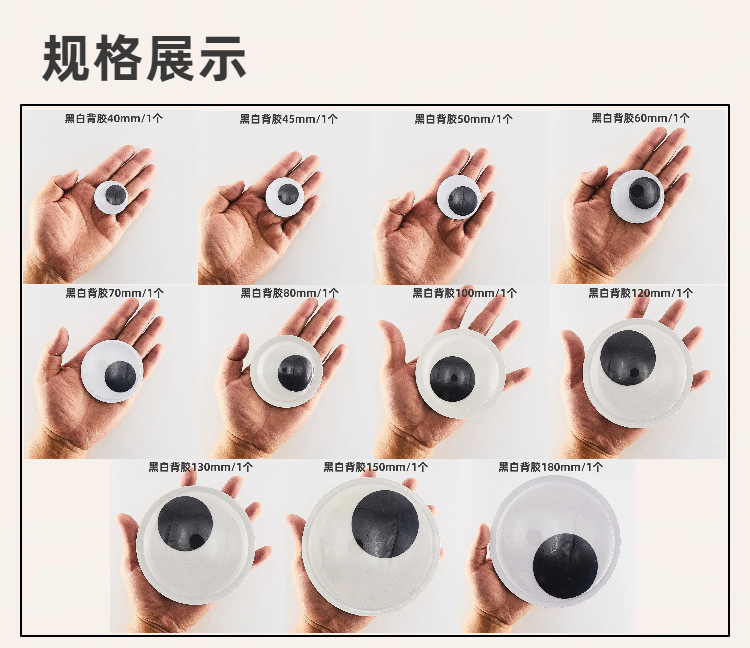 规格展示

黑白背胶40mm/1个

黑白背胶45mm/1个

黑白背胶50mm/1个

黑白背胶60mm/1个

黑白背胶70mm/1个

黑白背胶80mm/1个

黑白背胶100mm/1个

黑白背胶120mm/1个

黑白背胶130mm/1个

黑白背胶150mm/1个

黑白背胶180mm/1个