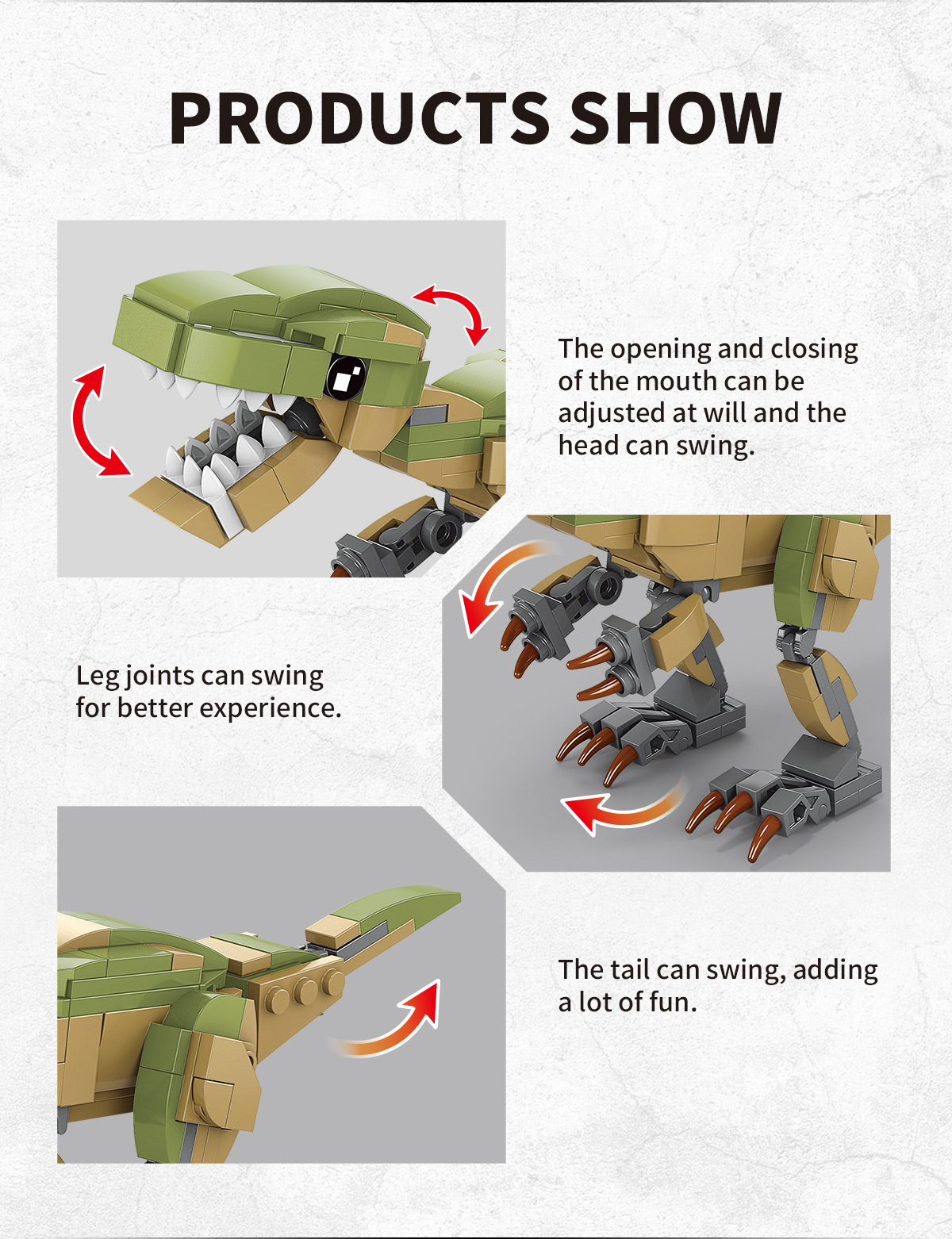 PRODUCTS SHOW

The opening and closing of the mouth can be adjusted at will and the head can swing.

Leg joints can swing for better experience.

The tail can swing, adding a lot of fun.