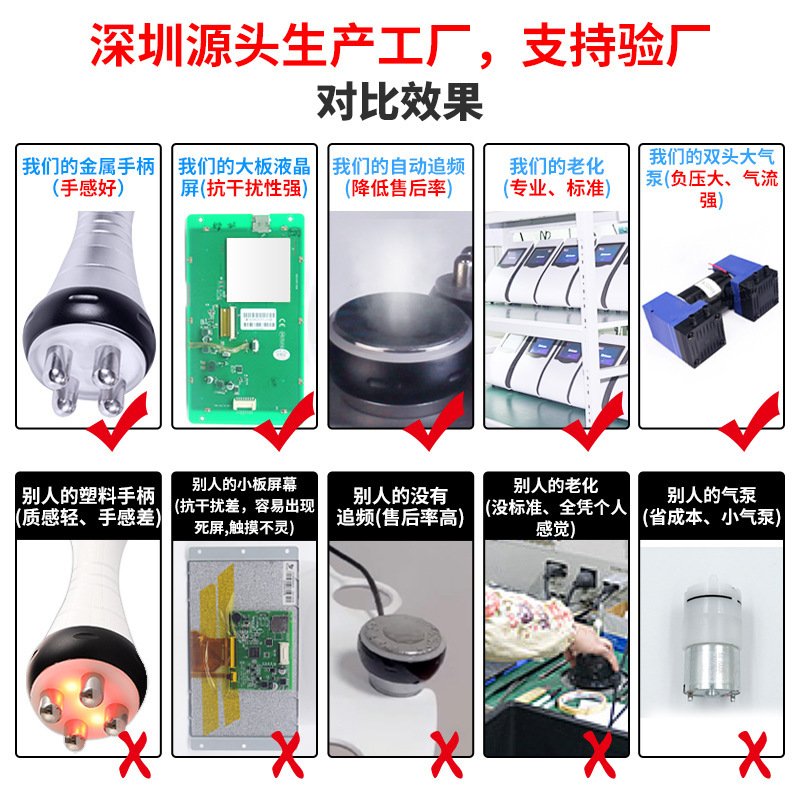 深圳源头生产工厂，支持验厂

对比效果

我们的金属手柄（手感好）

我们的大板液晶屏(抗干扰性强)

我们的自动追频(降低售后率)

我们的老化(专业、标准)

我们的双头大气泵(负压大、气流强)

别人的塑料手柄(质感轻、手感差)

别人的小板屏幕(抗干扰差，容易出现死屏,触摸不灵)

别人的没有追频(售后率高)

别人的老化(没标准、全凭个人感觉)

别人的气泵(省成本、小气泵)