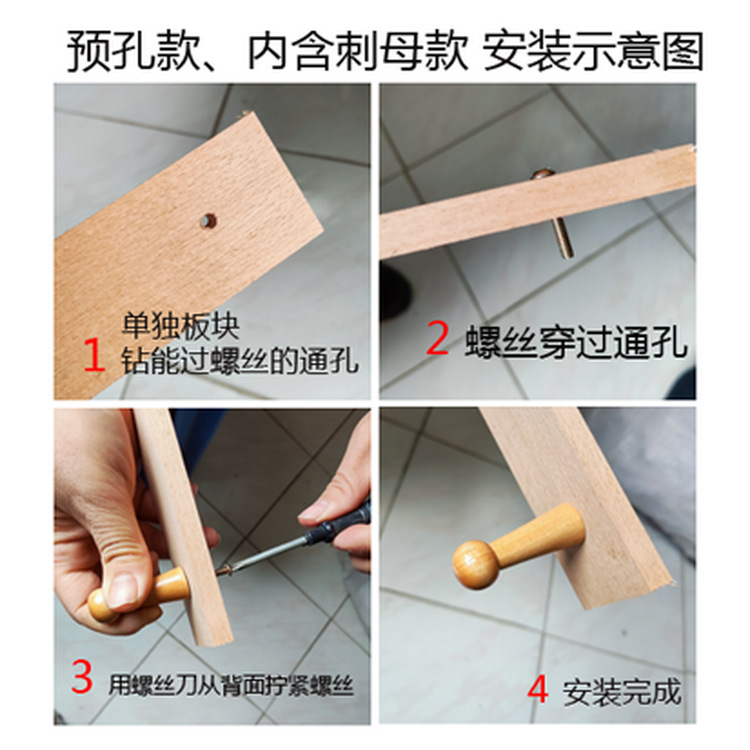 预孔款、内含刺母款 安装示意图

1 单独板块
钻能过螺丝的通孔

2 螺丝穿过通孔

3 用螺丝刀从背面拧紧螺丝

4 安装完成