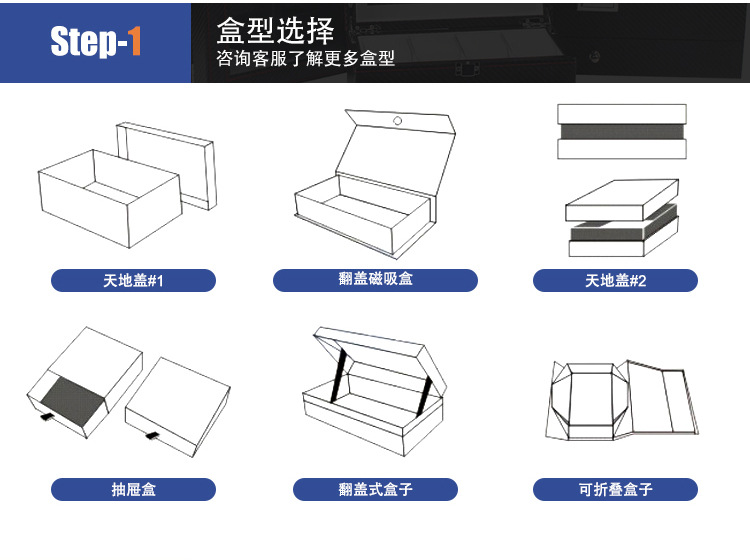 Step-1

盒型选择
咨询客服了解更多盒型

天地盖#1

翻盖磁吸盒

天地盖#2

抽屉盒

翻盖式盒子

可折叠盒子