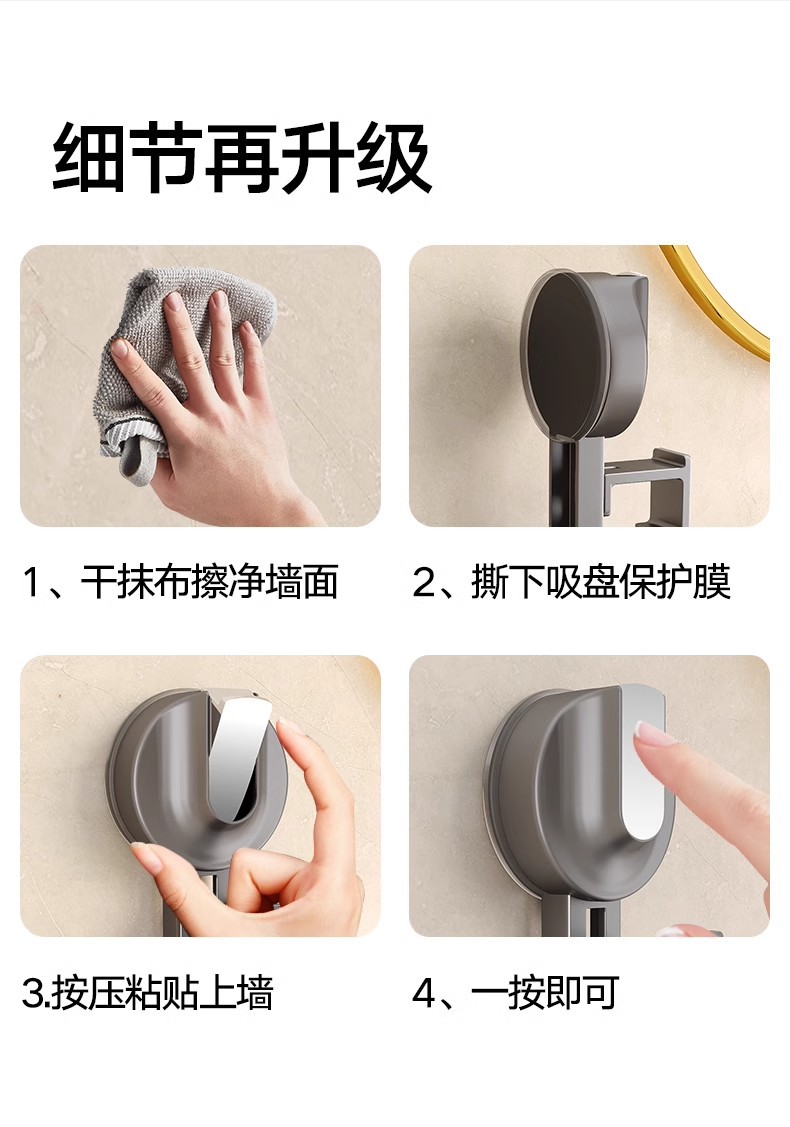 细节再升级

1、干抹布擦净墙面

2、撕下吸盘保护膜

3.按压粘贴上墙

4、一按即可