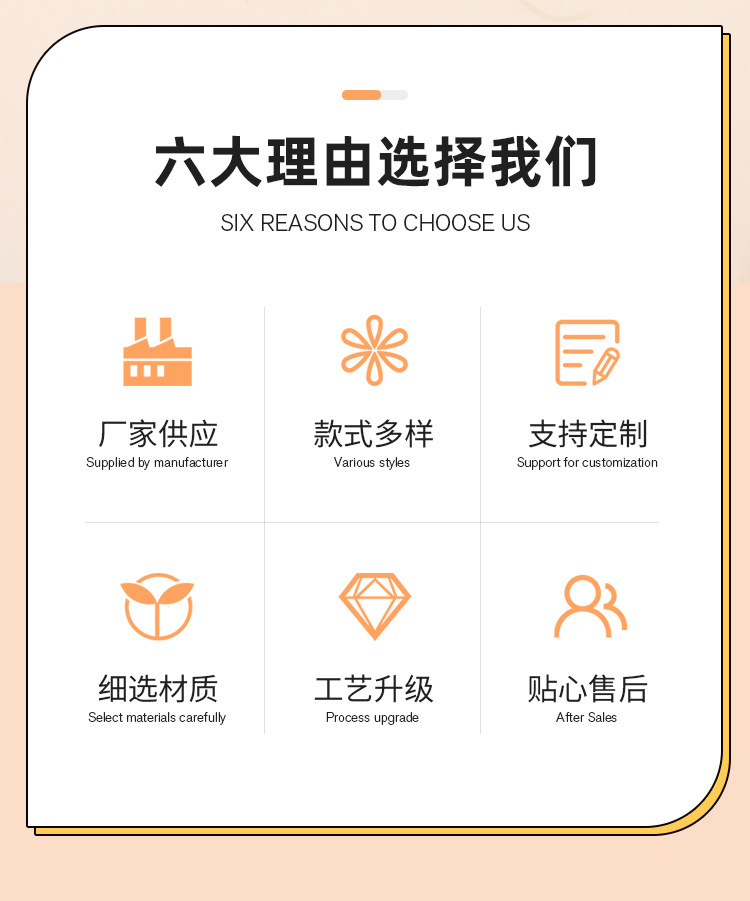 六大理由选择我们
SIX REASONS TO CHOOSE US

厂家供应
Supplied by manufacturer

款式多样
Various styles

支持定制
Support for customization

细选材质
Select materials carefully

工艺升级
Process upgrade

贴心售后
After Sales