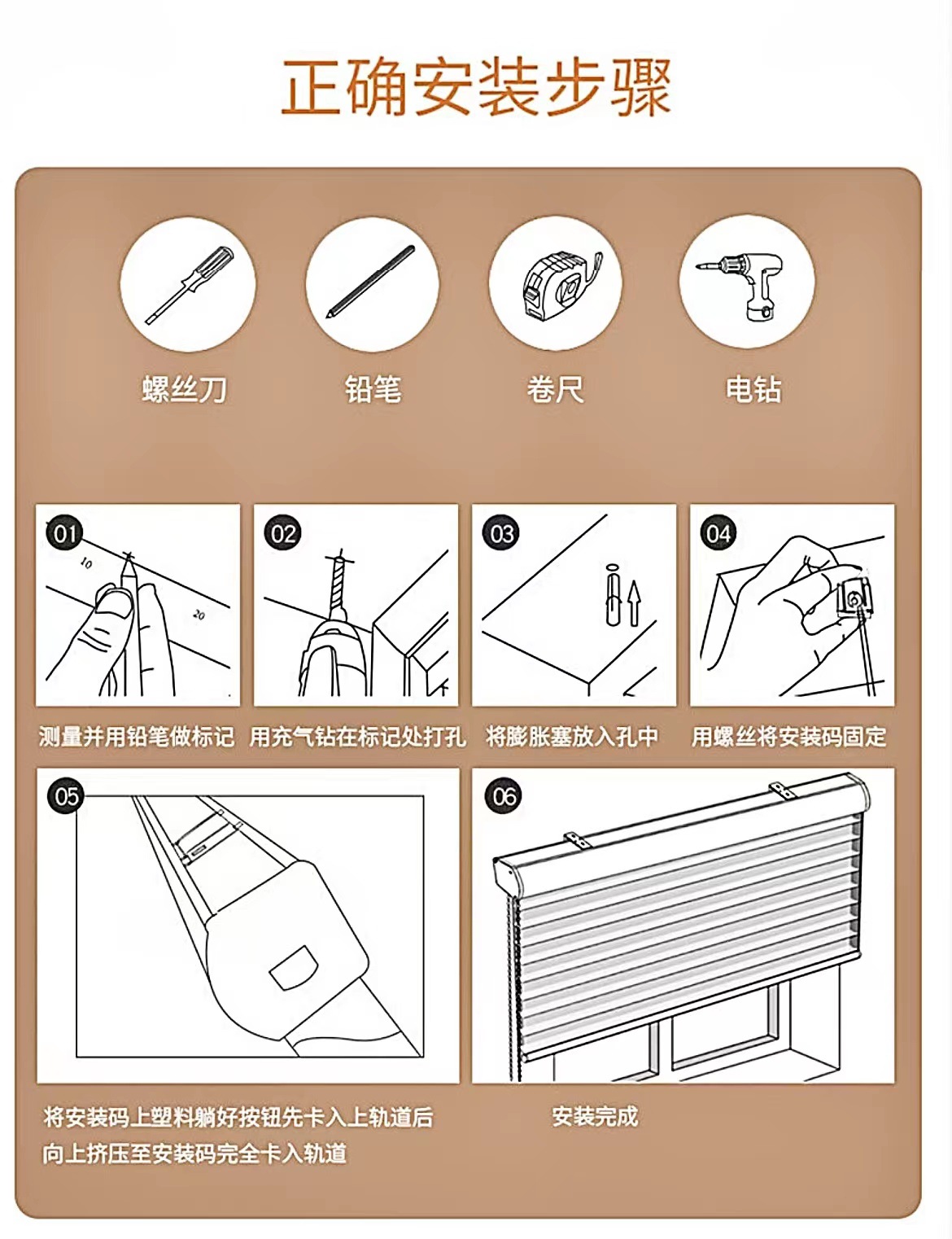 正确安装步骤

螺丝刀

铅笔

卷尺

电钻

01

10

20

测量并用铅笔做标记

02

用充气钻在标记处打孔

03

将膨胀塞放入孔中

04

用螺丝将安装码固定

05

将安装码上塑料躺好按钮先卡入上轨道后向上挤压至安装码完全卡入轨道

06

安装完成