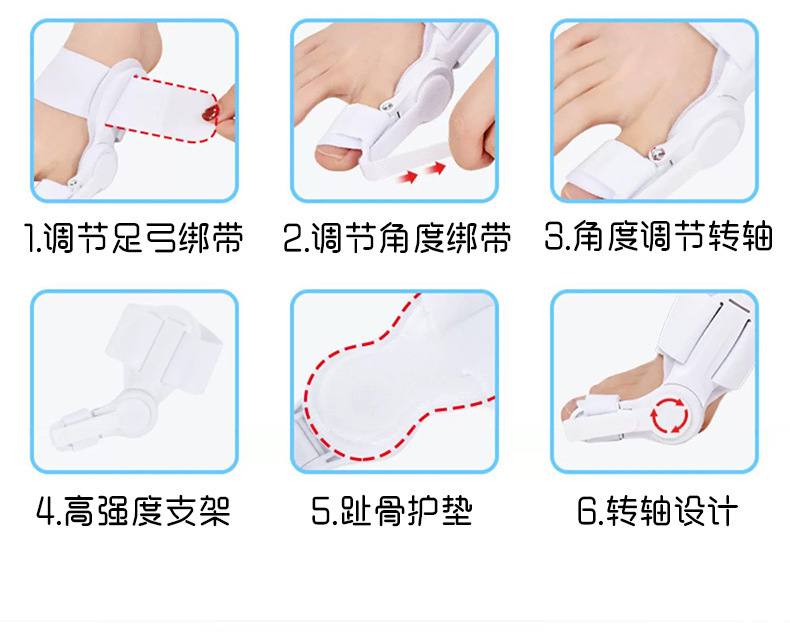 1.调节足弓绑带

2.调节角度绑带

3.角度调节转轴

4.高强度支架

5.趾骨护垫

6.转轴设计