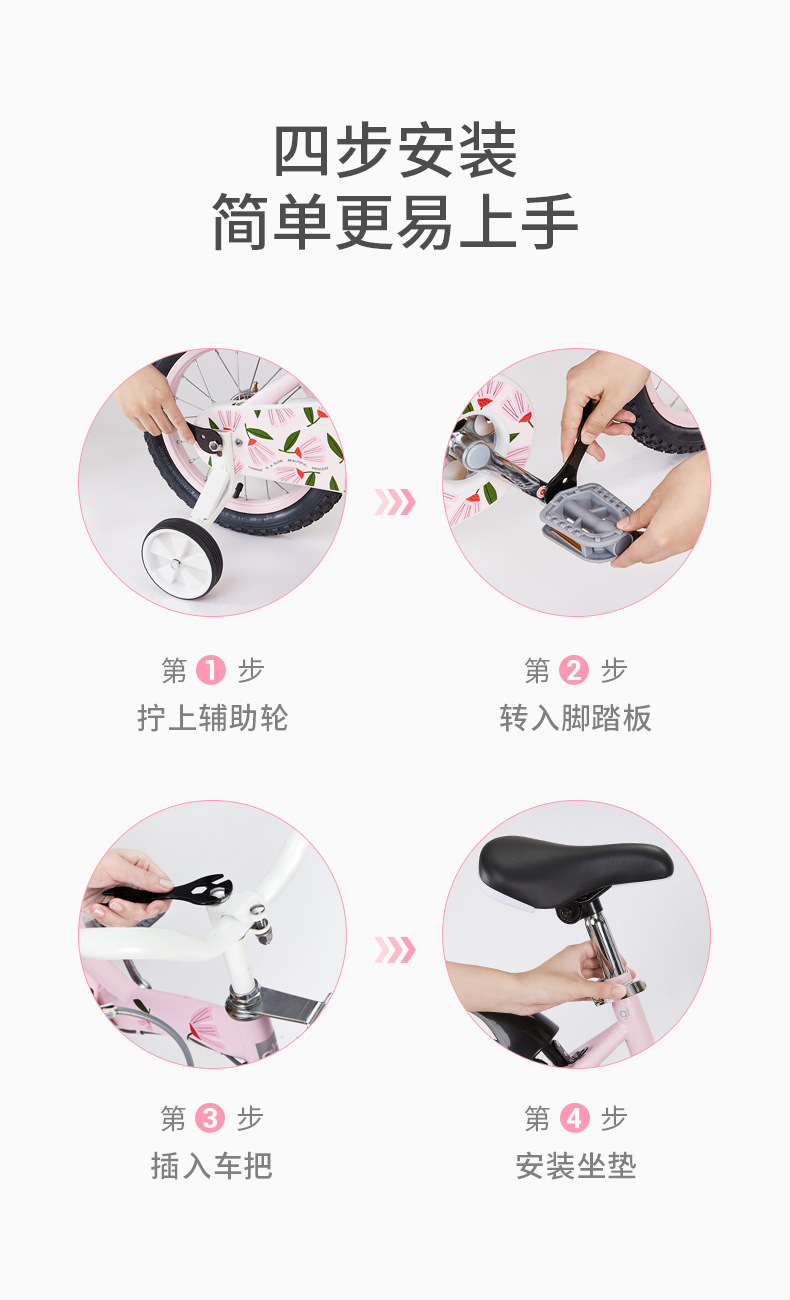 四步安装
简单更易上手

第 1 步
拧上辅助轮

第 2 步
转入脚踏板

第 3 步
插入车把

第 4 步
安装坐垫