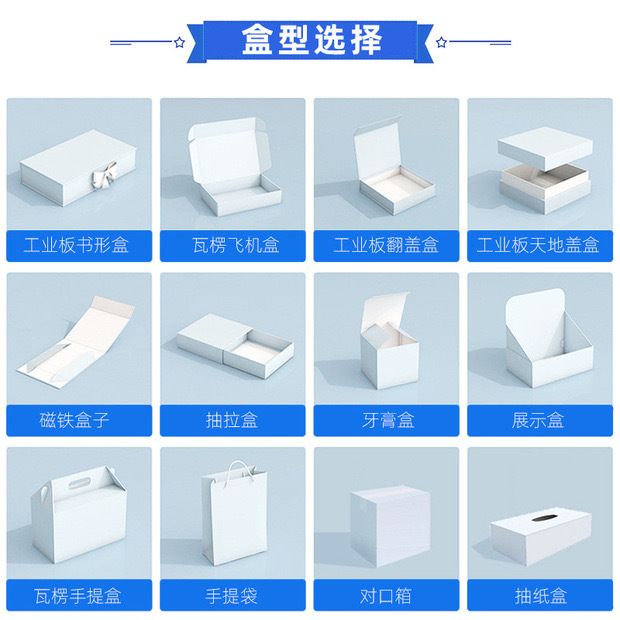 盒型选择

工业板书形盒

瓦楞飞机盒

工业板翻盖盒

工业板天地盖盒

磁铁盒子

抽拉盒

牙膏盒

展示盒

瓦楞手提盒

手提袋

对口箱

抽纸盒