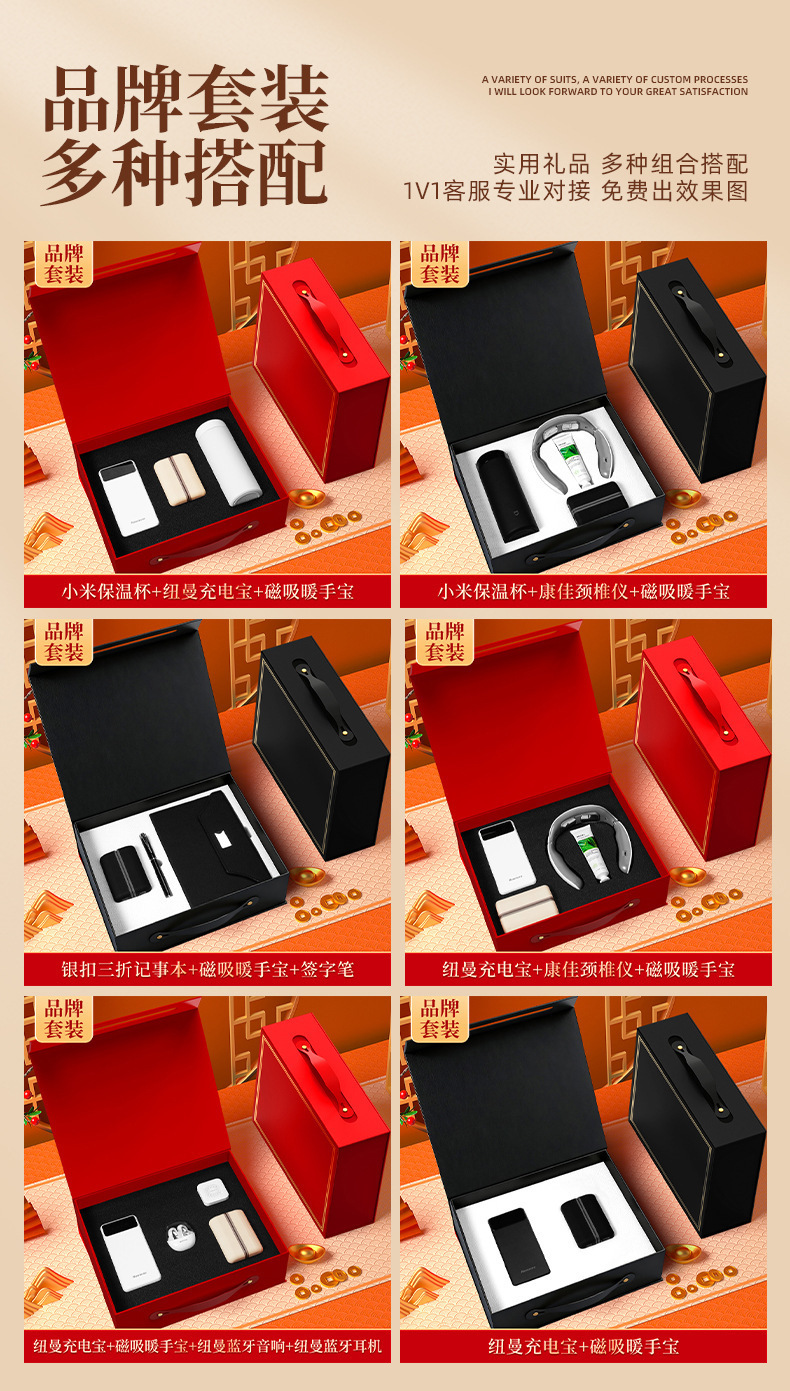 品牌套装
多种搭配

A VARIETY OF SUITS, A VARIETY OF CUSTOM PROCESSES
I WILL LOOK FORWARD TO YOUR GREAT SATISFACTION

实用礼品 多种组合搭配
1V1客服专业对接 免费出效果图

品牌套装
小米保温杯+纽曼充电宝+磁吸暖手宝

品牌套装
小米保温杯+康佳颈椎仪+磁吸暖手宝

品牌套装
银扣三折记事本+磁吸暖手宝+签字笔

品牌套装
纽曼充电宝+康佳颈椎仪+磁吸暖手宝

品牌套装
纽曼充电宝+磁吸暖手宝+纽曼蓝牙音响+纽曼蓝牙耳机

品牌套装
纽曼充电宝+磁吸暖手宝