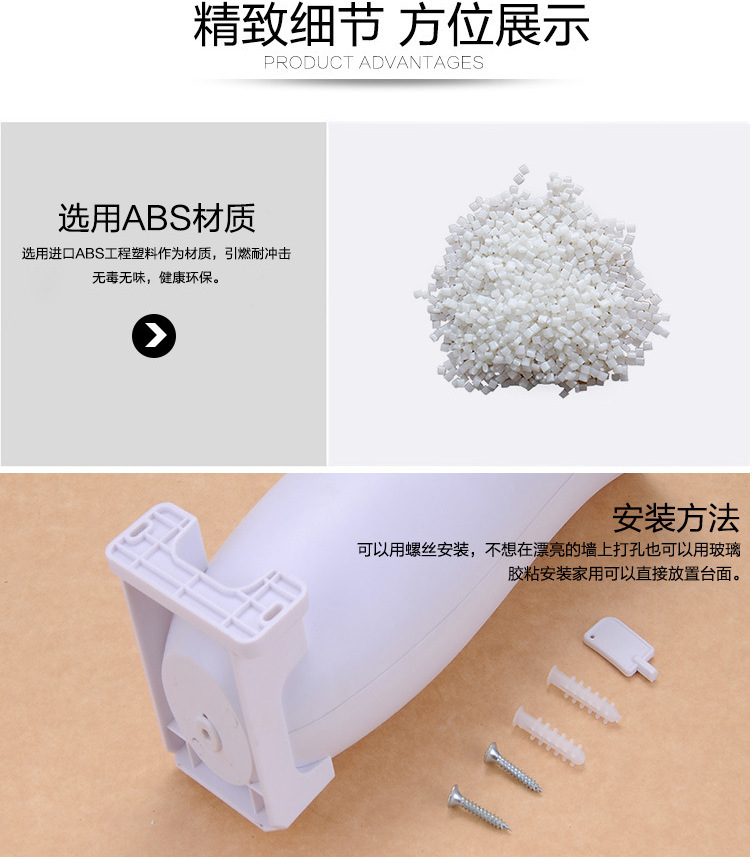 精致细节 方位展示
PRODUCT ADVANTAGES

选用ABS材质
选用进口ABS工程塑料作为材质，引燃耐冲击无毒无味，健康环保。

安装方法
可以用螺丝安装，不想在漂亮的墙上打孔也可以用玻璃胶粘安装家用可以直接放置台面。