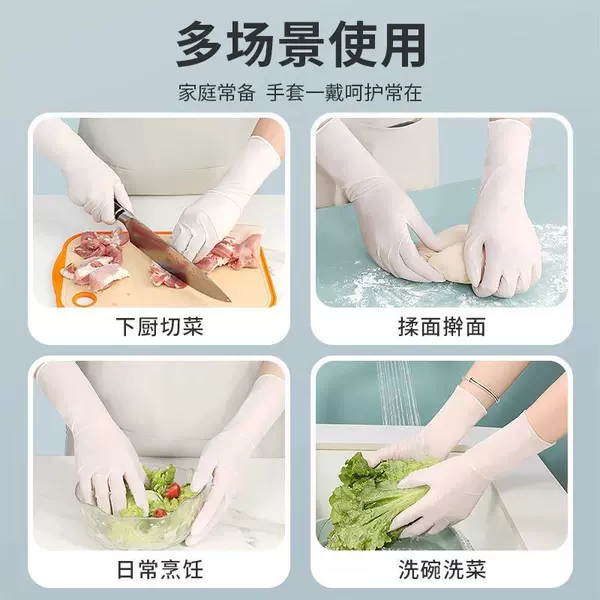 多场景使用

家庭常备 手套一戴呵护常在

下厨切菜

揉面擀面

日常烹饪

洗碗洗菜