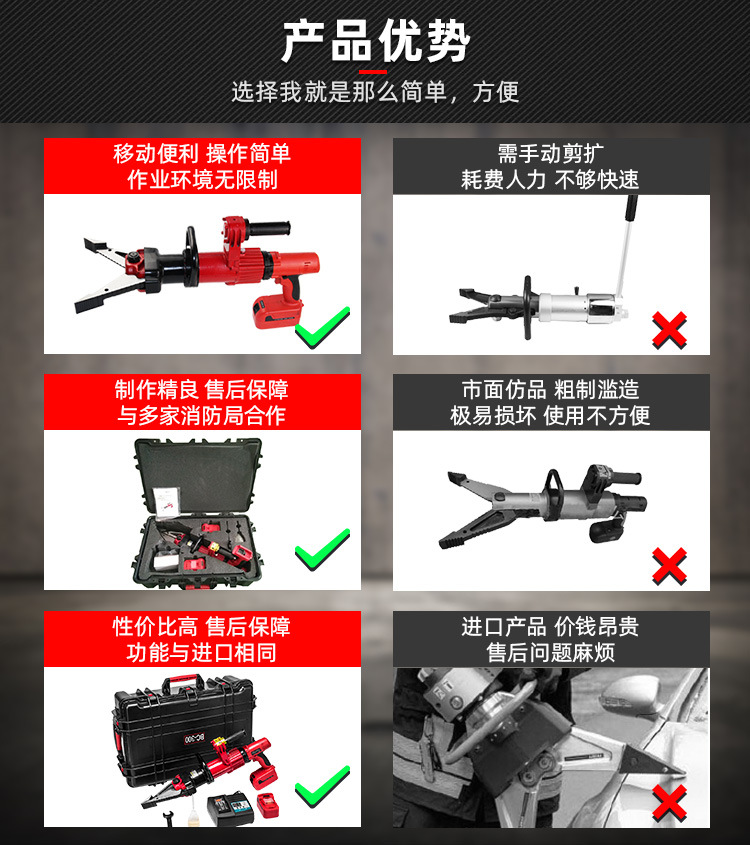 产品优势

选择我就是那么简单，方便

移动便利 操作简单
作业环境无限制

需手动剪扩
耗费人力 不够快速

制作精良 售后保障
与多家消防局合作

市面仿品 粗制滥造
极易损坏 使用不方便

性价比高 售后保障
功能与进口相同

进口产品 价钱昂贵
售后问题麻烦