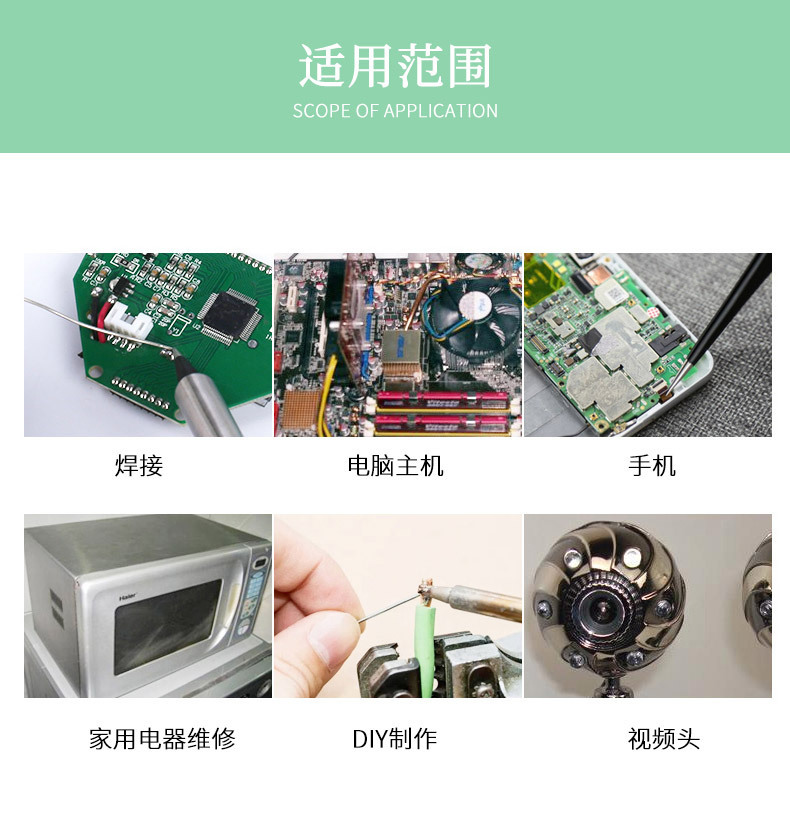 适用范围
SCOPE OF APPLICATION

焊接

电脑主机

手机

Haier

家用电器维修

DIY制作

视频头