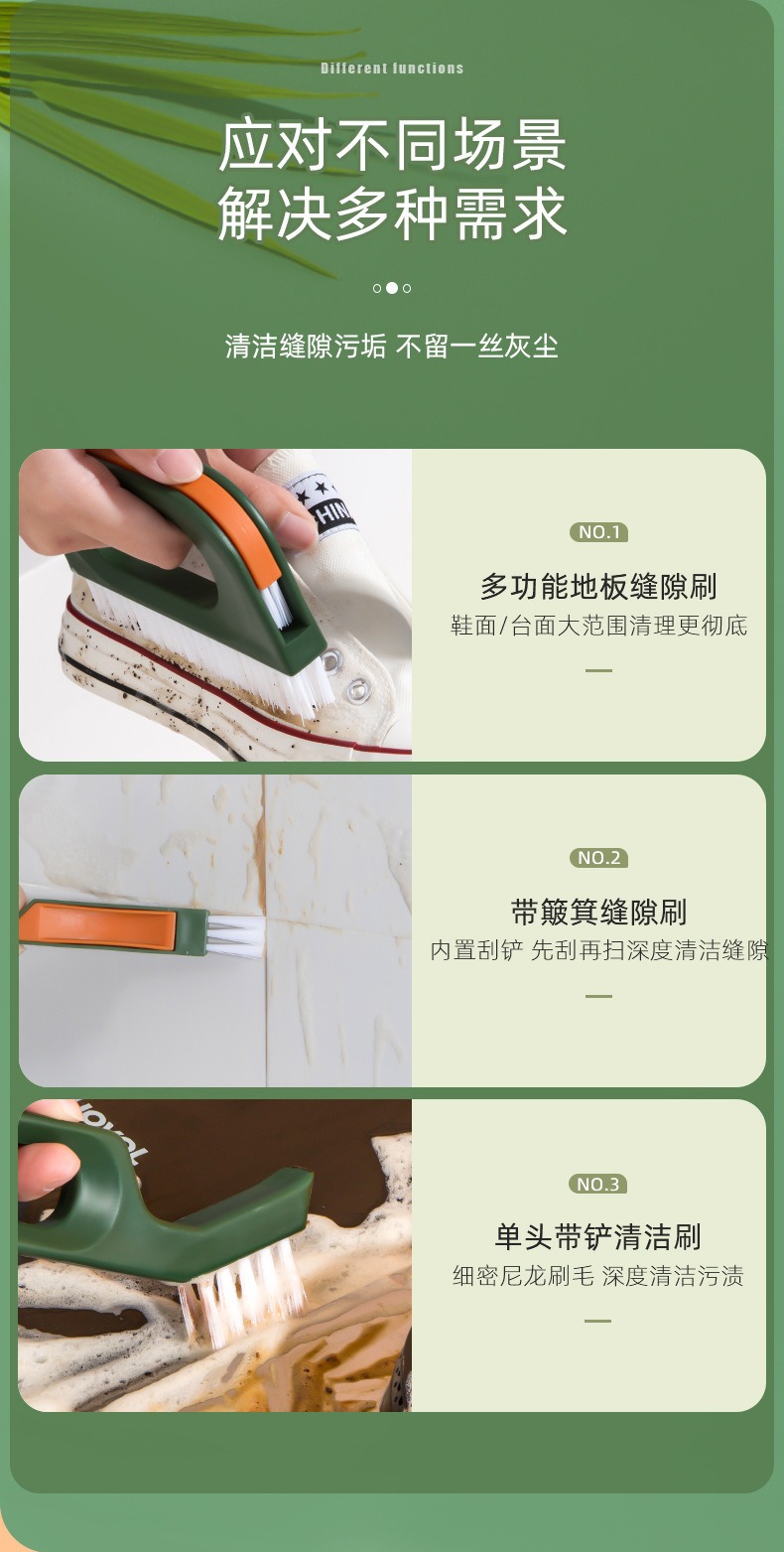 Different functions

应对不同场景
解决多种需求

清洁缝隙污垢 不留一丝灰尘

NO.1
多功能地板缝隙刷
鞋面/台面大范围清理更彻底

NO.2
带簸箕缝隙刷
内置刮铲 先刮再扫深度清洁缝隙

NO.3
单头带铲清洁刷
细密尼龙刷毛 深度清洁污渍