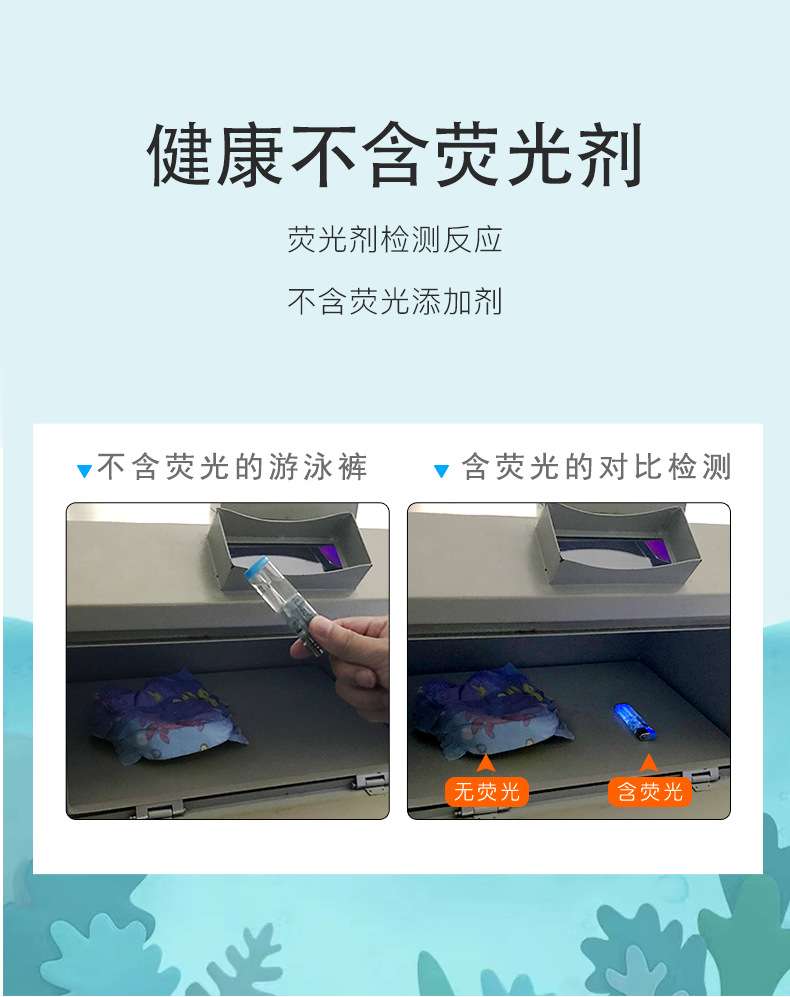 健康不含荧光剂

荧光剂检测反应

不含荧光添加剂

不含荧光的游泳裤

含荧光的对比检测

无荧光

含荧光