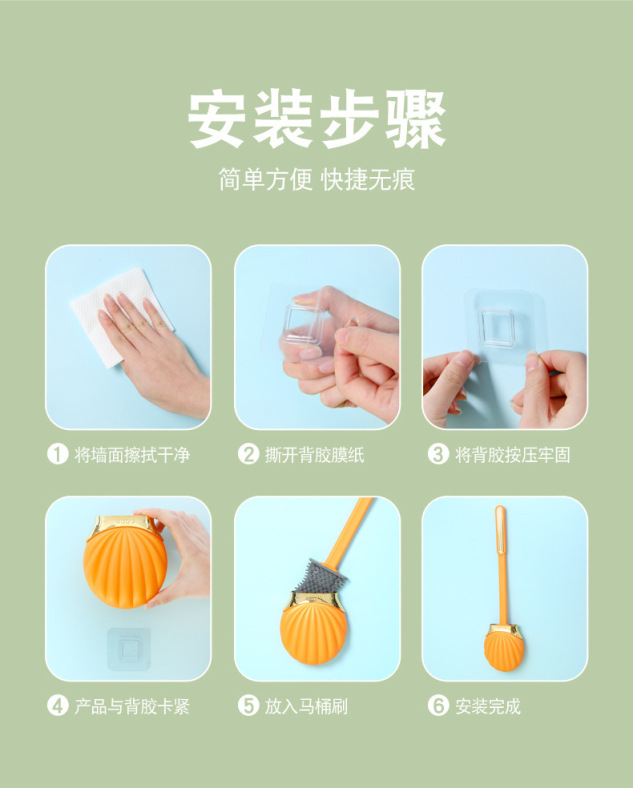 安装步骤

简单方便 快捷无痕

1 将墙面擦拭干净

2 撕开背胶膜纸

3 将背胶按压牢固

4 产品与背胶卡紧

5 放入马桶刷

6 安装完成