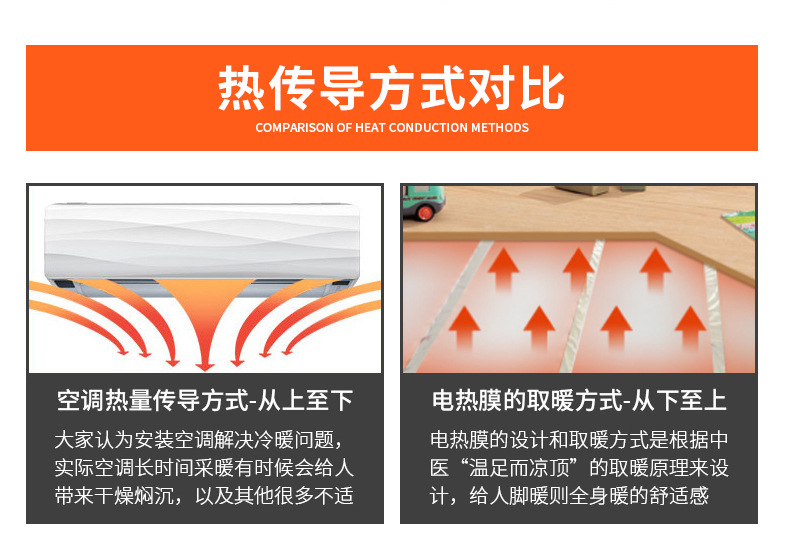 热传导方式对比
COMPARISON OF HEAT CONDUCTION METHODS

空调热量传导方式-从上至下

大家认为安装空调解决冷暖问题，实际空调长时间采暖有时候会给人带来干燥焖沉，以及其他很多不适

电热膜的取暖方式-从下至上

电热膜的设计和取暖方式是根据中医“温足而凉顶”的取暖原理来设计，给人脚暖则全身暖的舒适感