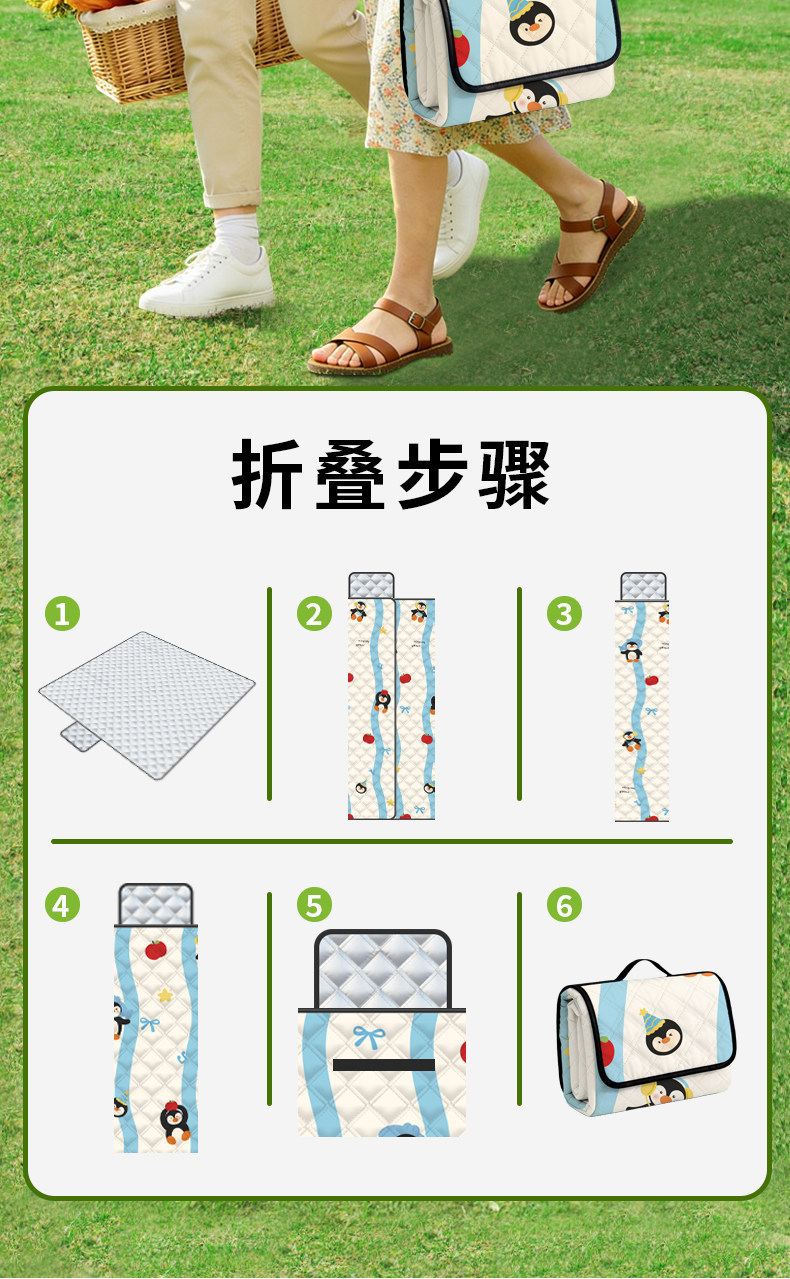 折叠步骤

1

2

3

4

5

6