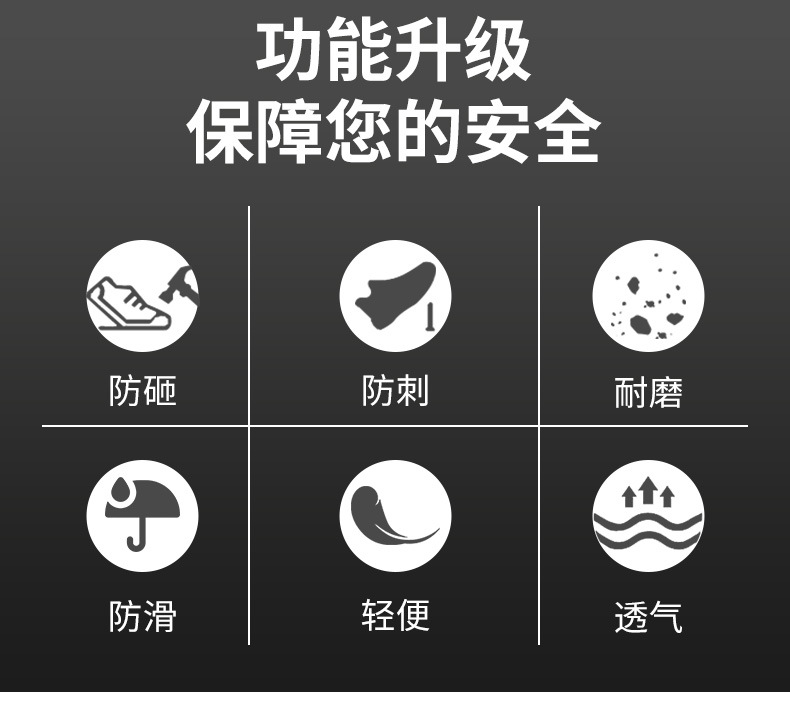 功能升级
保障您的安全

防砸

防刺

耐磨

防滑

轻便

透气