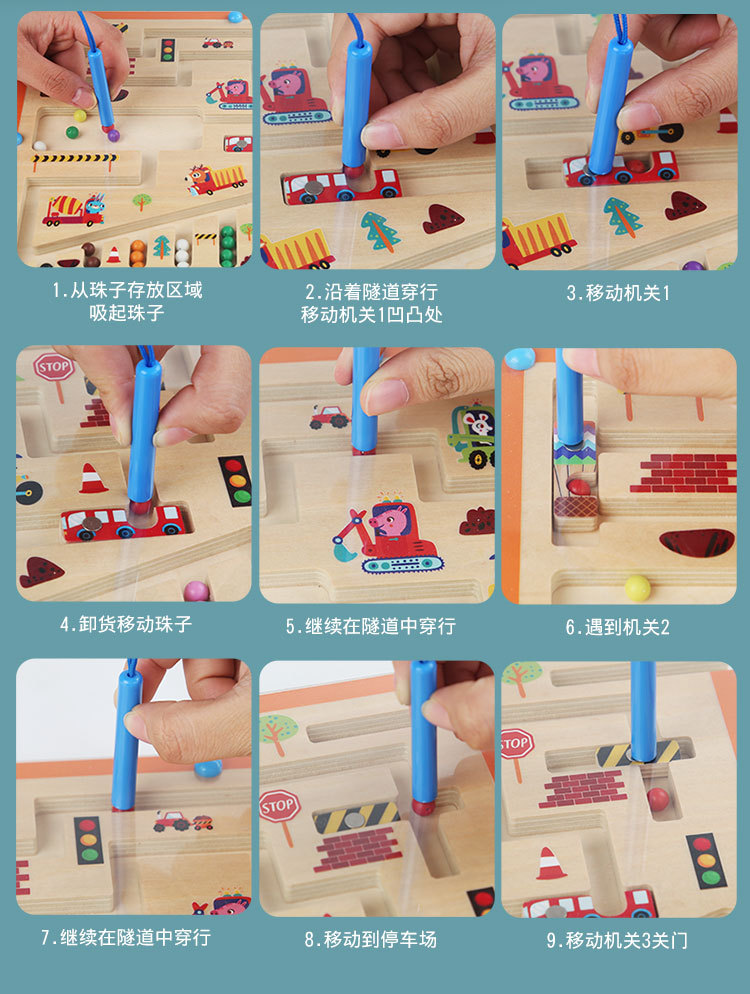 1.从珠子存放区域吸起珠子

2.沿着隧道穿行移动机关1凹凸处

3.移动机关1

STOP

4.卸货移动珠子

5.继续在隧道中穿行

6.遇到机关2

7.继续在隧道中穿行

STOP

8.移动到停车场

STOP

9.移动机关3关门