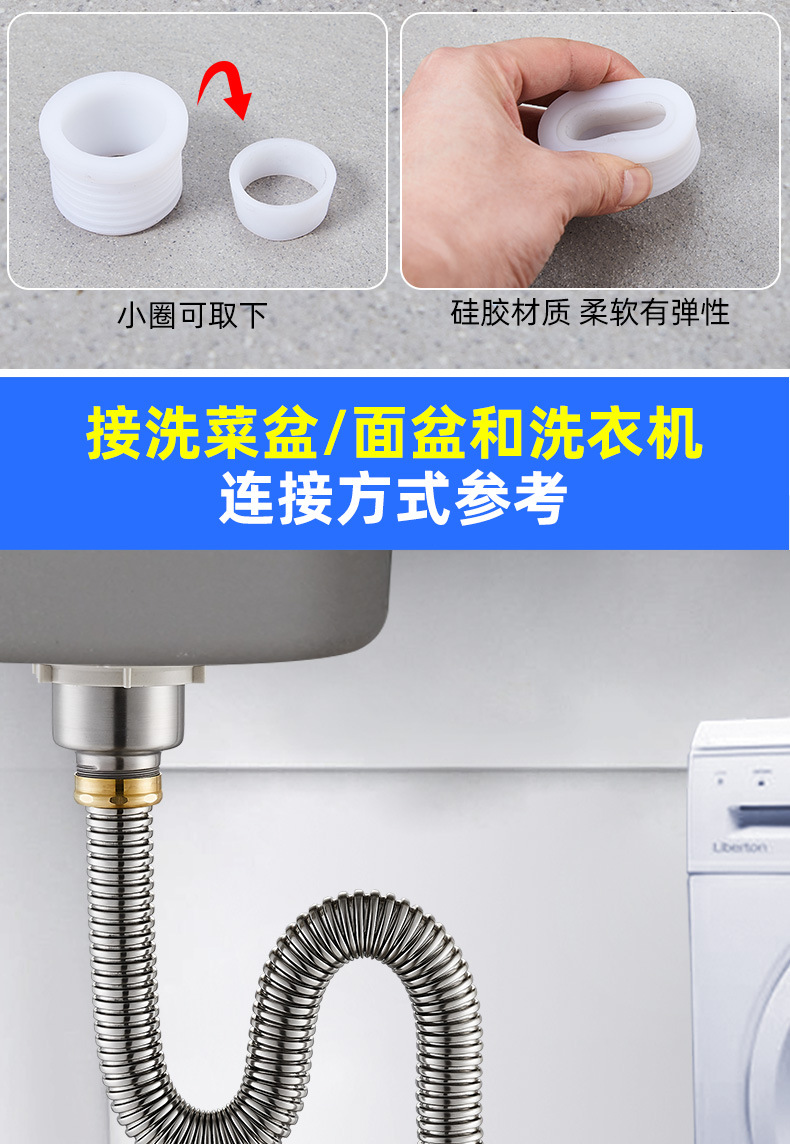 小圈可取下

硅胶材质 柔软有弹性

接洗菜盆/面盆和洗衣机
连接方式参考

Liberton