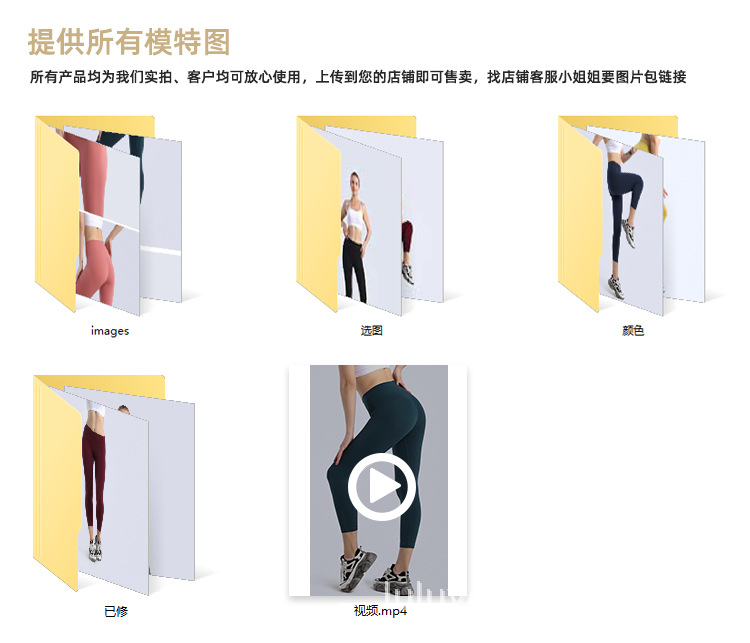 提供所有模特图

所有产品均为我们实拍、客户均可放心使用，上传到您的店铺即可售卖，找店铺客服小姐姐要图片包链接

images

选图

颜色

已修

视频.mp4