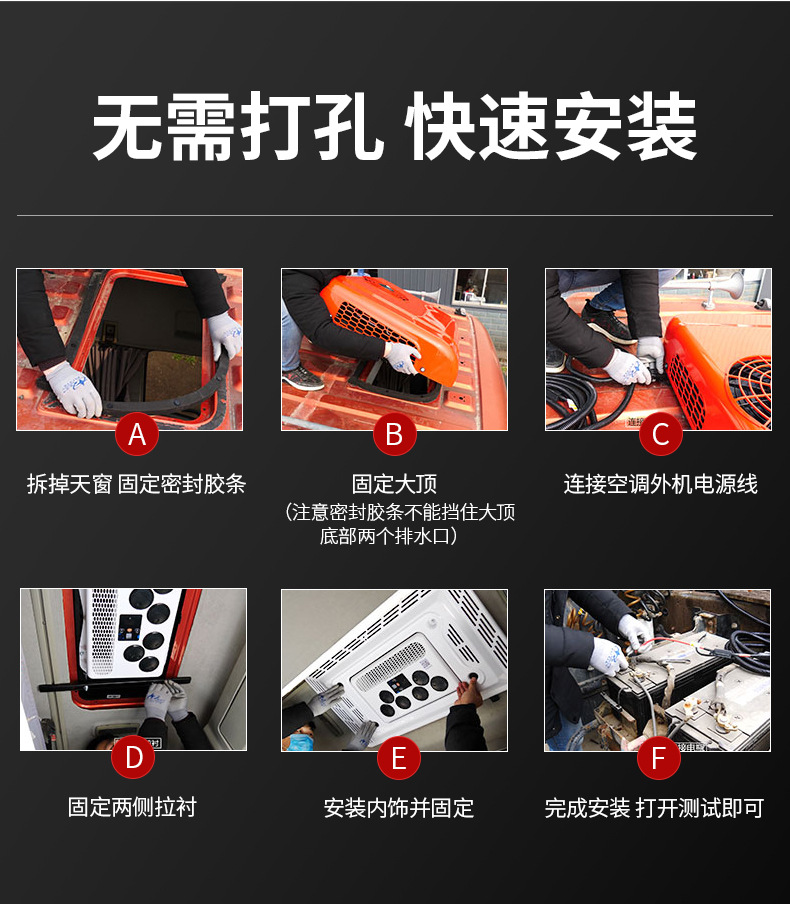 无需打孔 快速安装

A
拆掉天窗 固定密封胶条

B
固定大顶
（注意密封胶条不能挡住大顶底部两个排水口）

C
连接空调外机电源线

D
固定两侧拉衬

E
安装内饰并固定

F
完成安装 打开测试即可