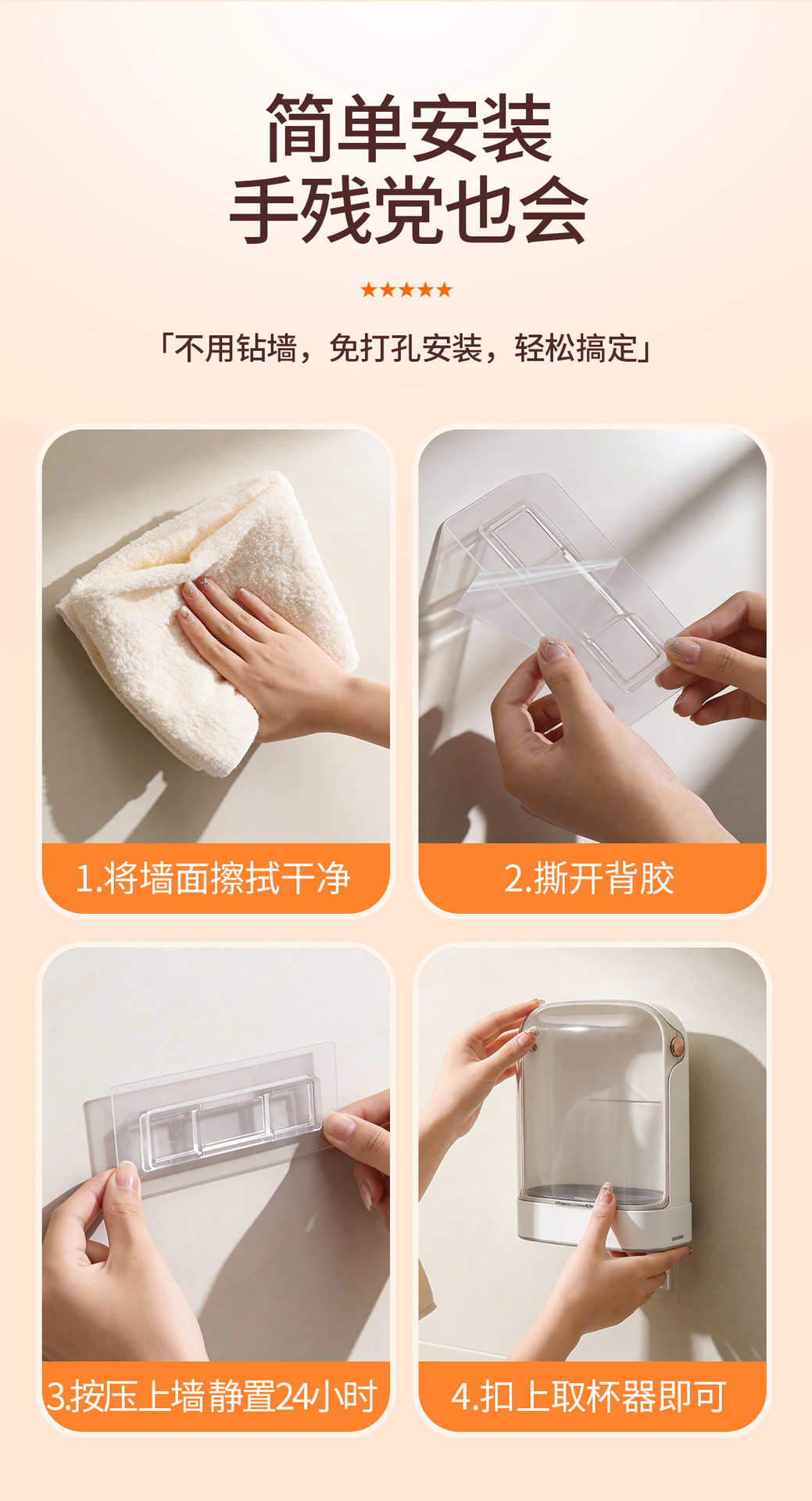 简单安装
手残党也会

★★★★★

「不用钻墙，免打孔安装，轻松搞定」

1.将墙面擦拭干净

2.撕开背胶

3.按压上墙静置24小时

4.扣上取杯器即可