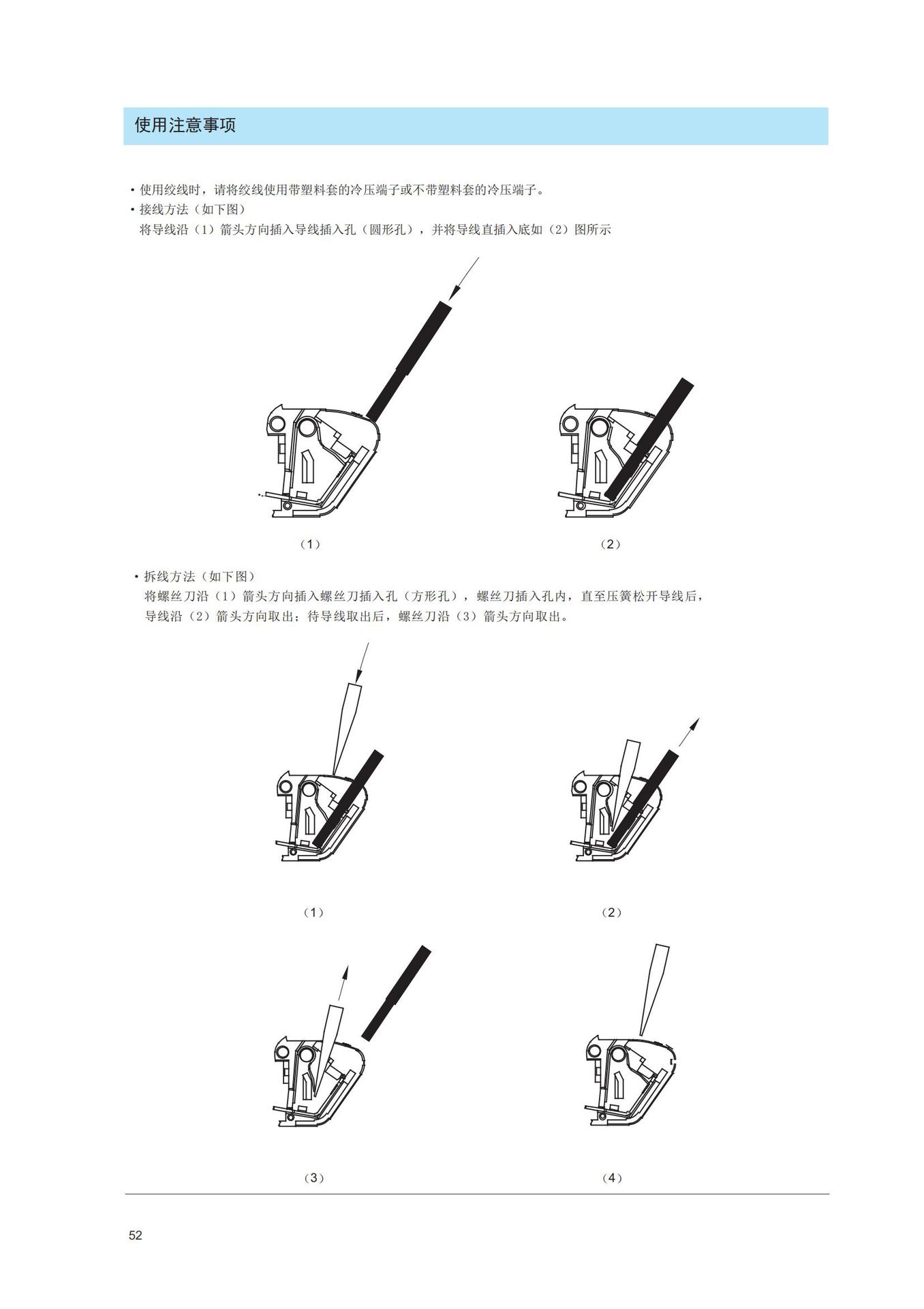 使用注意事项

• 使用绞线时，请将绞线使用带塑料套的冷压端子或不带塑料套的冷压端子。
• 接线方法（如下图）
将导线沿（1）箭头方向插入导线插入孔（圆形孔），并将导线直插入底如（2）图所示

（1）

（2）

• 拆线方法（如下图）
将螺丝刀沿（1）箭头方向插入螺丝刀插入孔（方形孔），螺丝刀插入孔内，直至压簧松开导线后，导线沿（2）箭头方向取出；待导线取出后，螺丝刀沿（3）箭头方向取出。

（1）

（2）

（3）

（4）

52