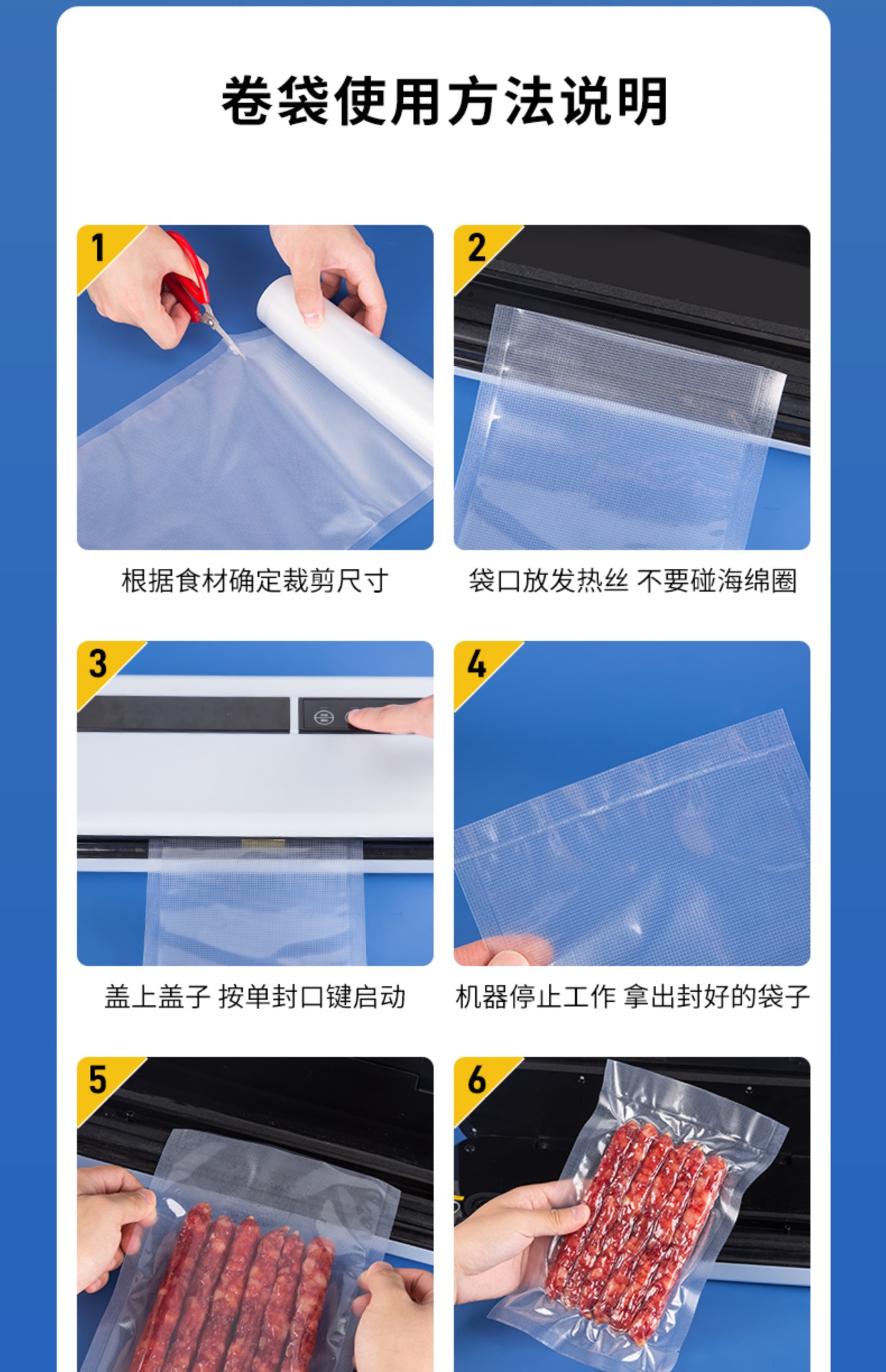 卷袋使用方法说明

1

根据食材确定裁剪尺寸

2

袋口放发热丝 不要碰海绵圈

3

盖上盖子 按单封口键启动

4

机器停止工作 拿出封好的袋子

5

6