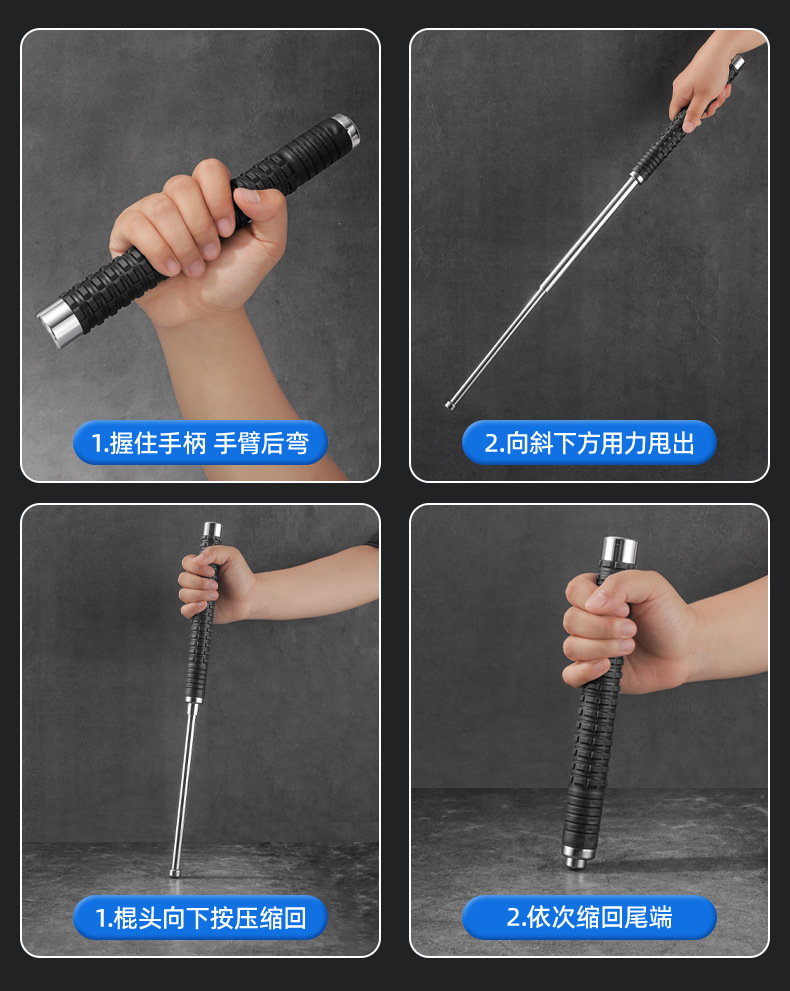 1.握住手柄 手臂后弯

2.向斜下方用力甩出

1.棍头向下按压缩回

2.依次缩回尾端