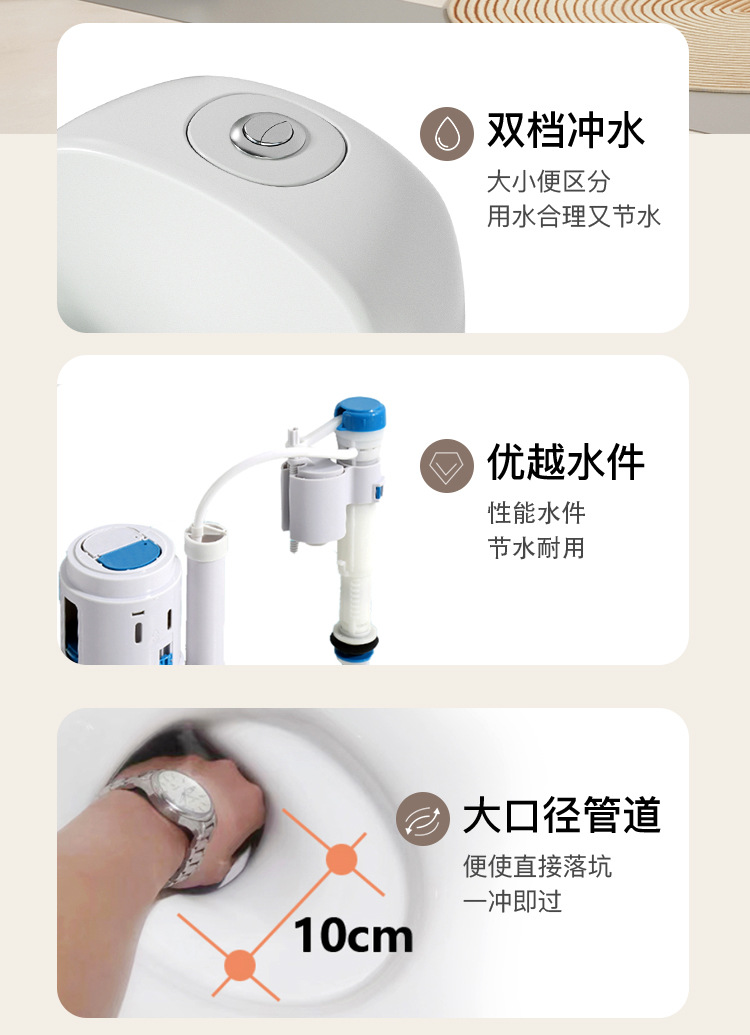 双档冲水

大小便区分
用水合理又节水

优越水件

性能水件
节水耐用

大口径管道

便使直接落坑
一冲即过

10cm