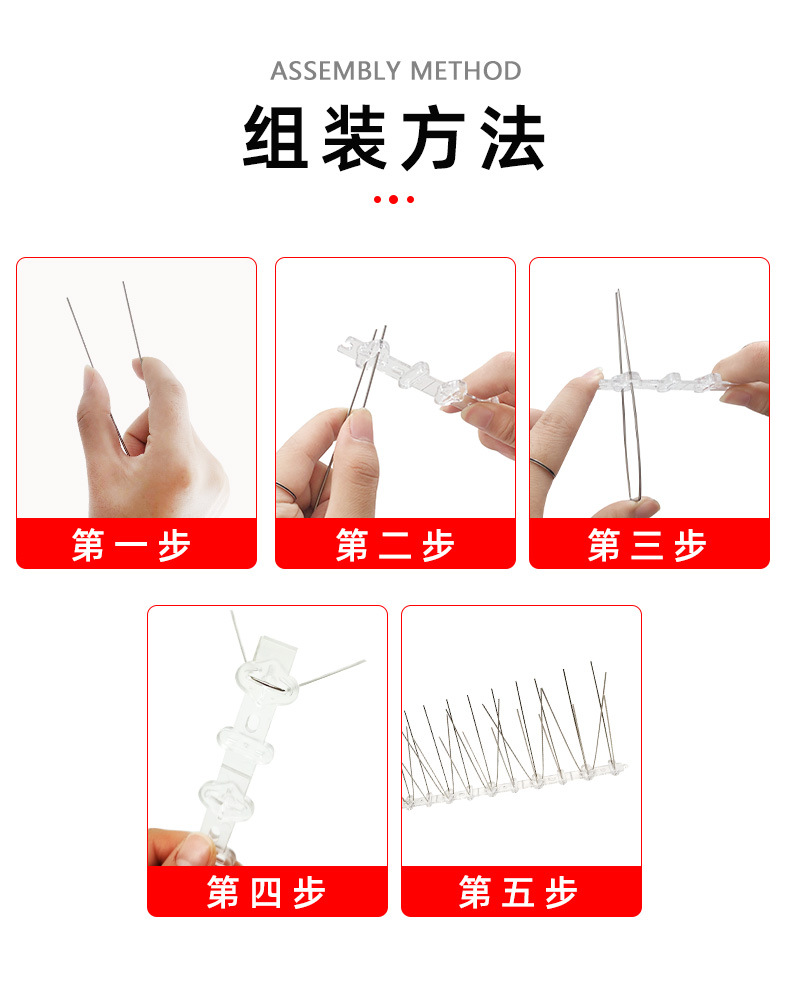 ASSEMBLY METHOD

组装方法

第一步

第二步

第三步

第四步

第五步