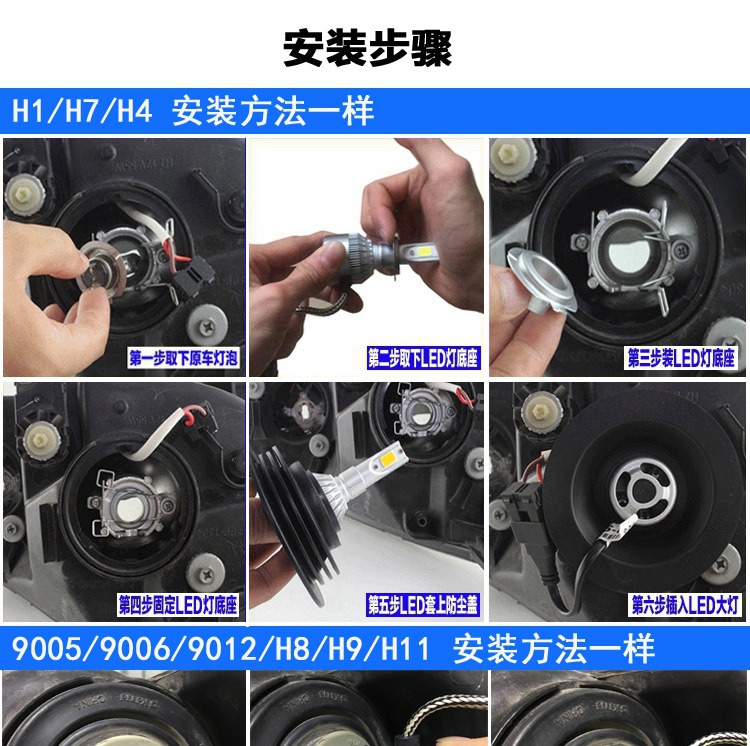 安装步骤

H1/H7/H4 安装方法一样

第一步取下原车灯泡

第二步取下LED灯底座

第三步装LED灯底座

第四步固定LED灯底座

第五步LED套上防尘盖

第六步插入LED大灯

9005/9006/9012/H8/H9/H11 安装方法一样