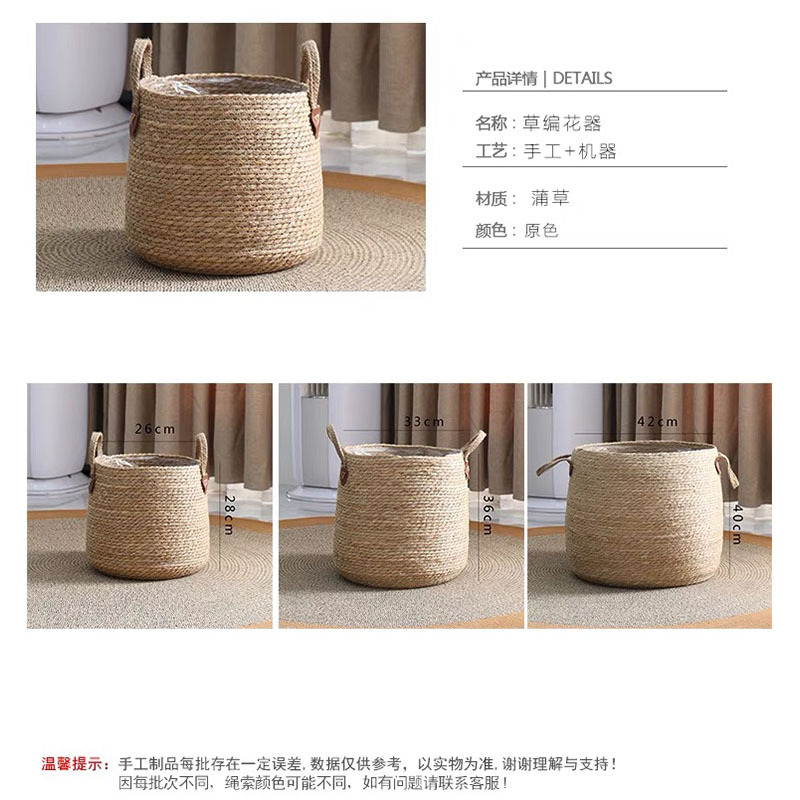 产品详情 | DETAILS

名称：草编花器
工艺：手工+机器

材质：蒲草
颜色：原色

26cm
28cm

33cm
36cm

42cm
40cm

温馨提示：手工制品每批存在一定误差，数据仅供参考，以实物为准，谢谢理解与支持！
因每批次不同，绳索颜色可能不同，如有问题请联系客服！